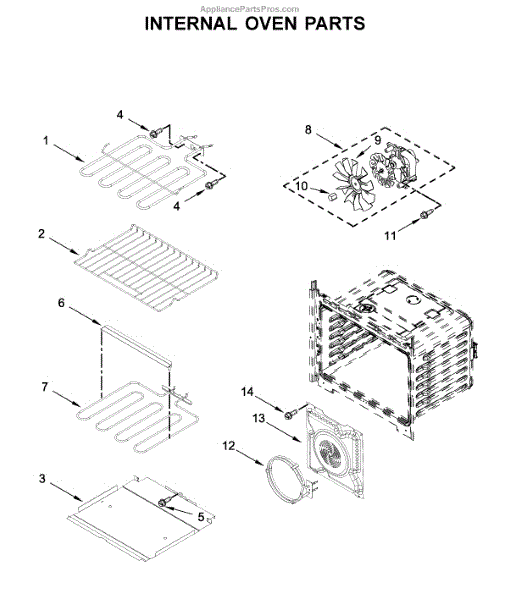 AppliancePartsPros.com
INTERNAL OVEN PARTS

4
1
4
8
9
10
11
2
6
7
14
13
12
3
5