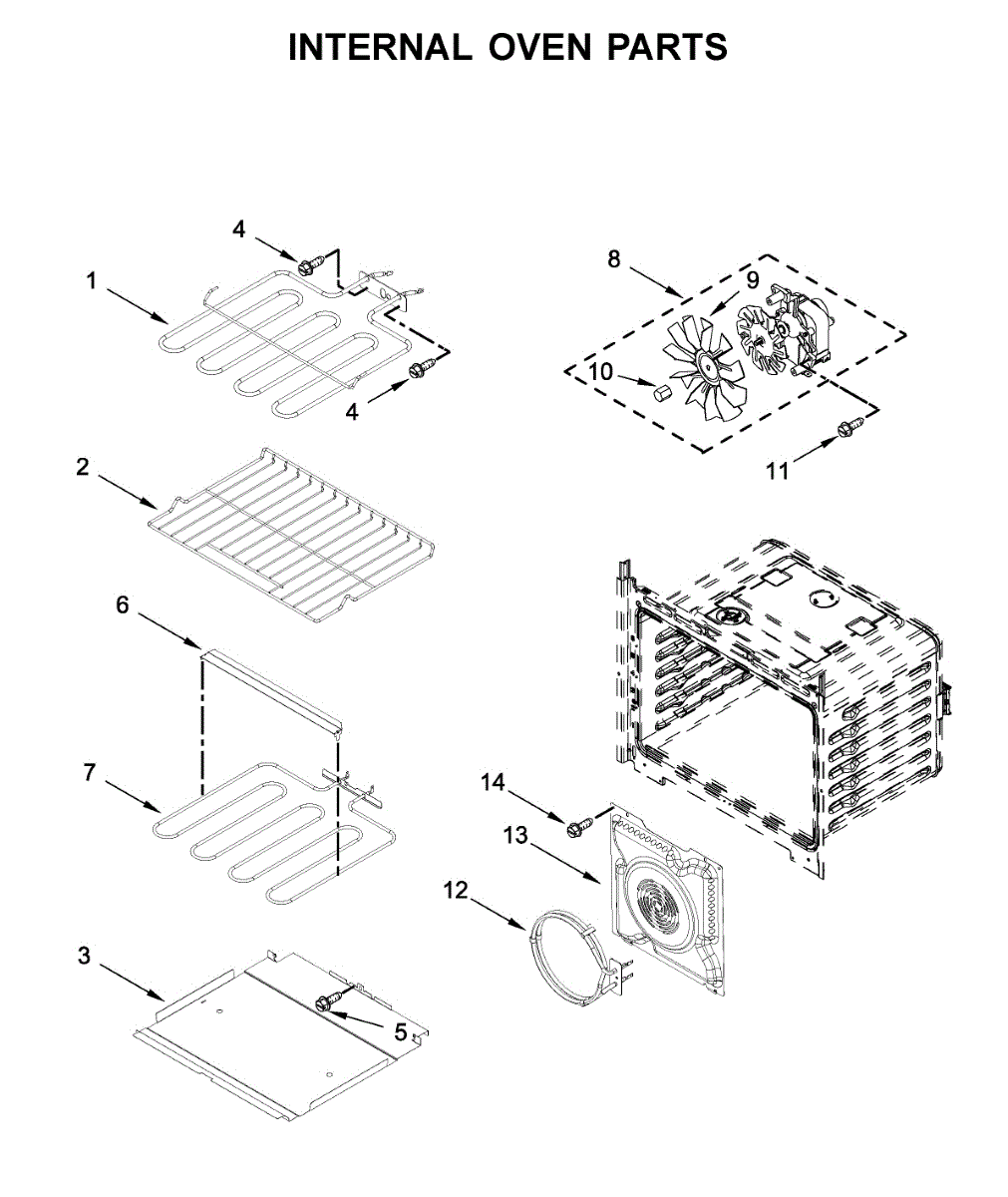 INTERNAL OVEN PARTS

4
1
4
8
9
10
11
2
6
7
14
13
12
3
5