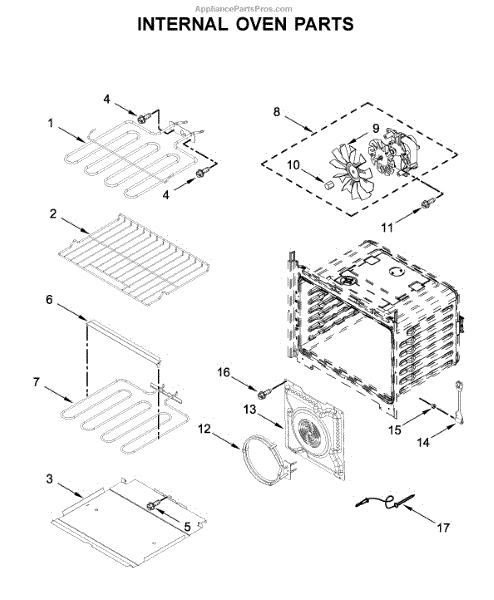 AppliancePartsPros.com
INTERNAL OVEN PARTS

4
1
4
8
9
10
11
2
6
7
16
13
12
15
14
3
5
17