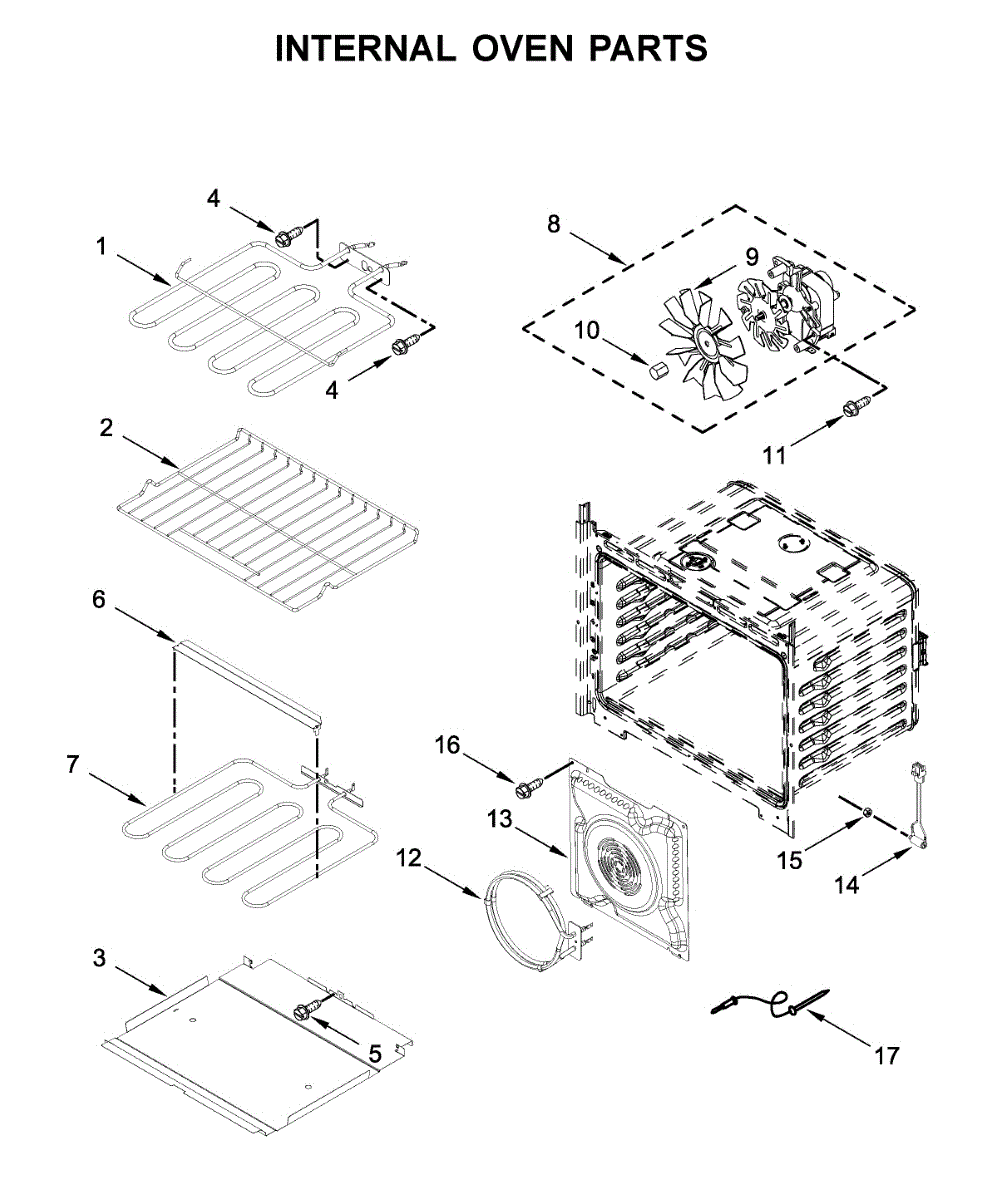 INTERNAL OVEN PARTS

4
1
4
8
9
10
11
2
6
7
16
13
12
15
14
3
5
17