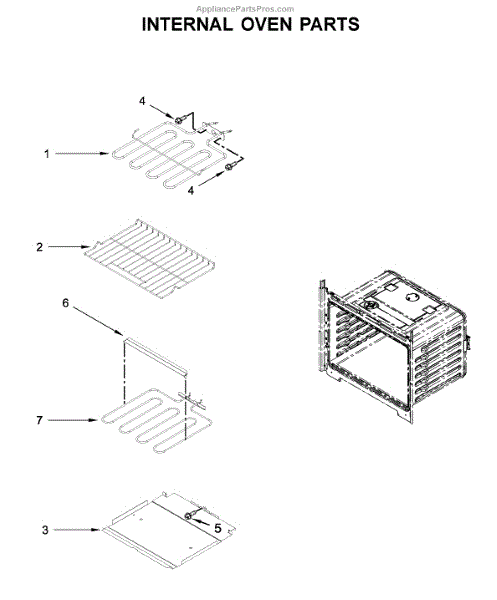 AppliancePartsPros.com
INTERNAL OVEN PARTS

4
1
4
2
6
7
3
5