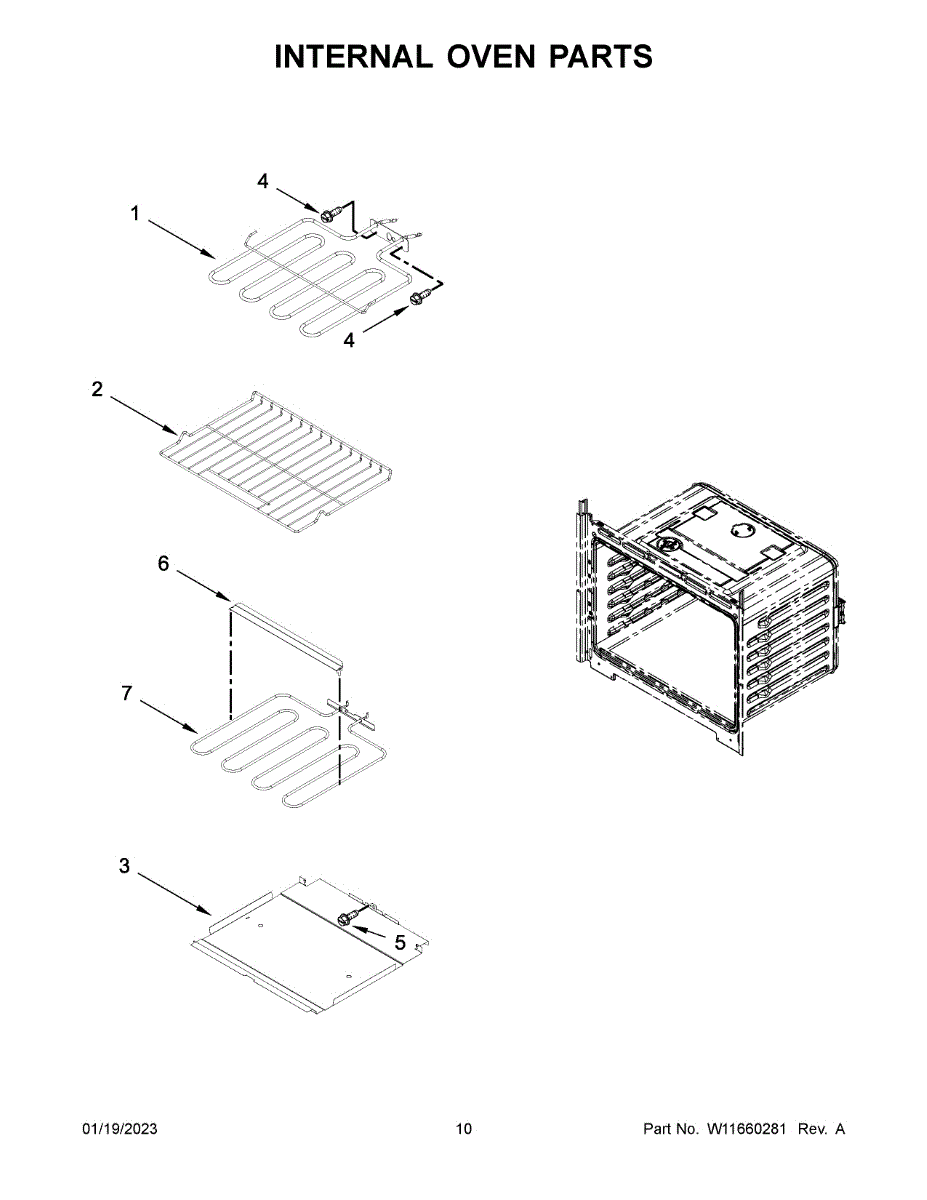 INTERNAL OVEN PARTS

4

1

4

2

6

7

3

5

01/19/2023

10

Part No. W11660281 Rev. A