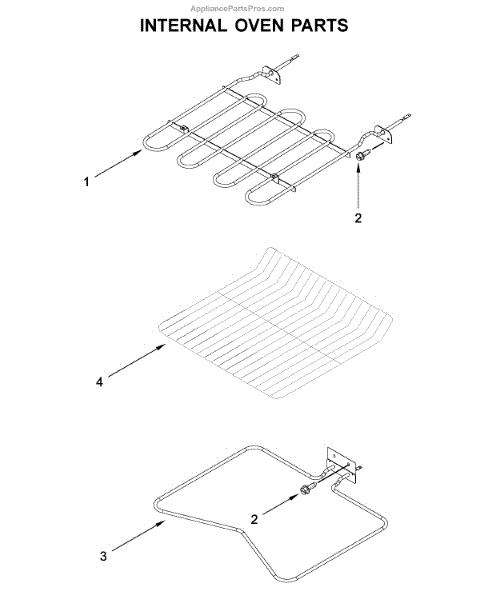 AppliancePartsPros.com

INTERNAL OVEN PARTS

1

2

4

2

3