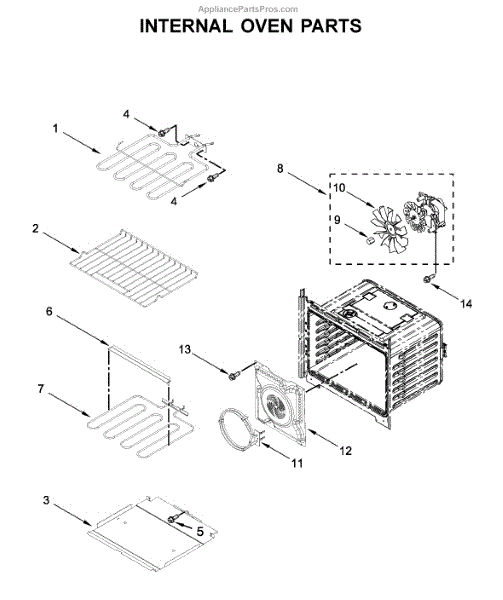 AppliancePartsPros.com

INTERNAL OVEN PARTS

4
1
4
8
10
9
2
14
6
13
7
12
11
3
5