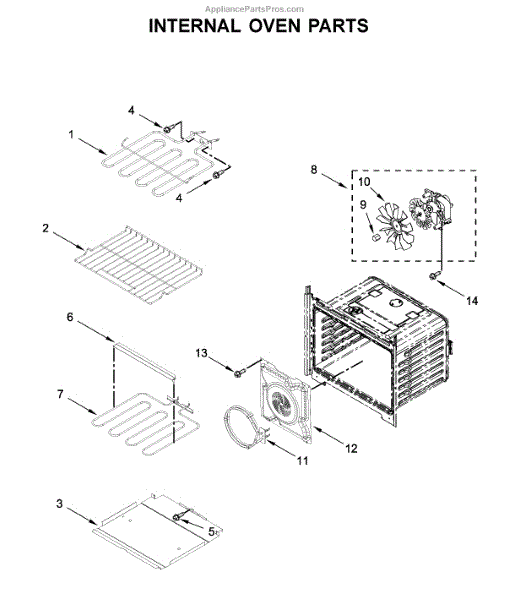 AppliancePartsPros.com

INTERNAL OVEN PARTS

4
1
4
8
10
9
2
14
6
13
7
12
11
3
5