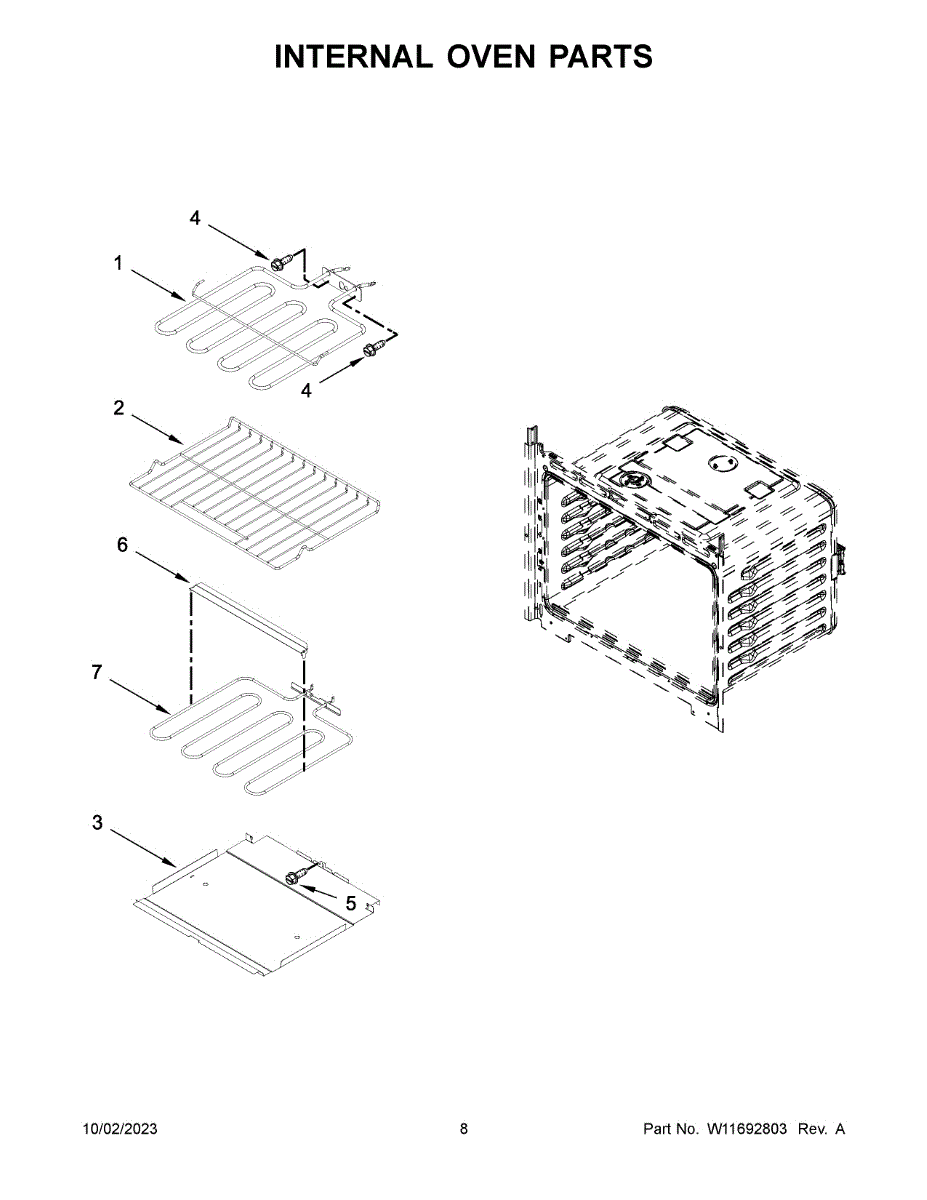 INTERNAL OVEN PARTS

4
1
4
2
6
7
3
5

10/02/2023
8
Part No. W11692803 Rev. A