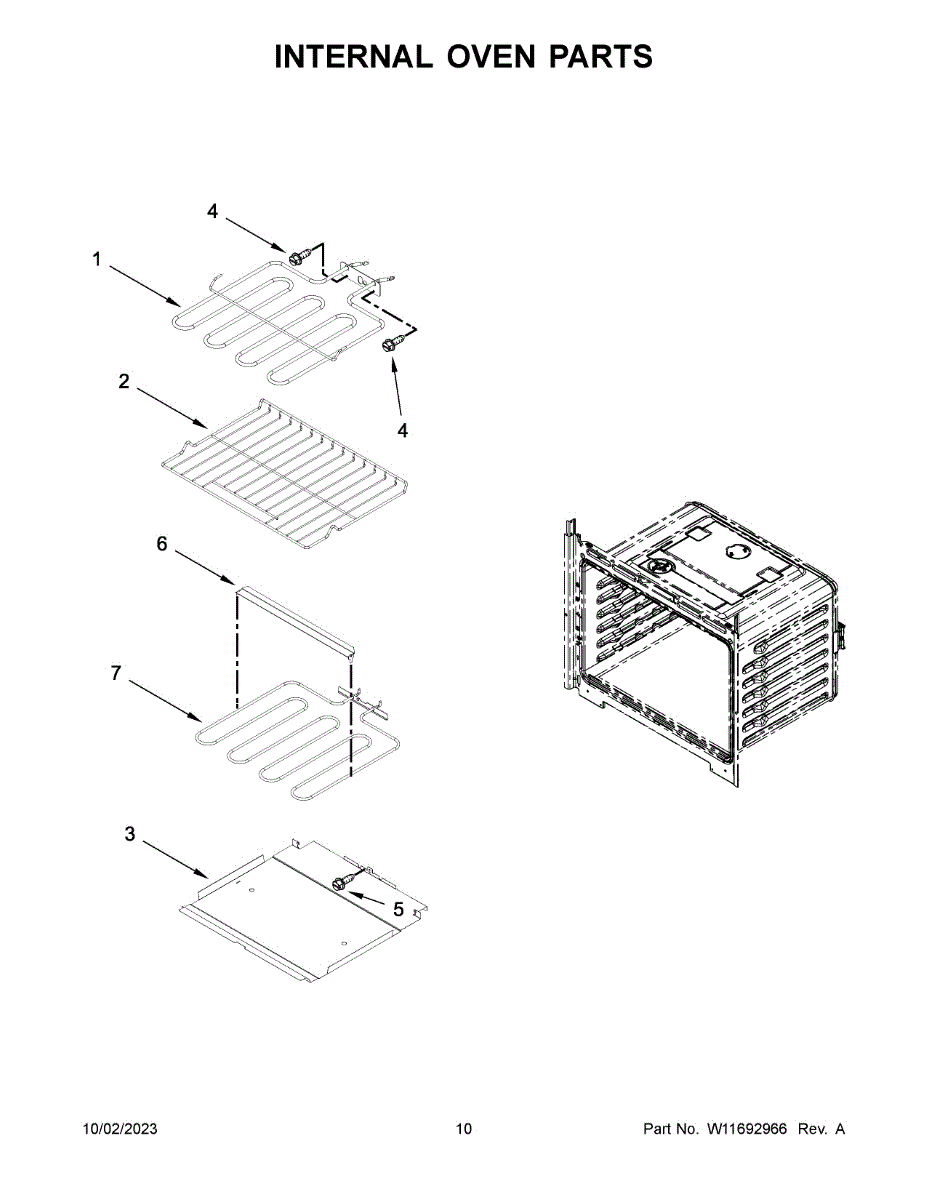 INTERNAL OVEN PARTS

4
1
4
2
6
7
3
5

10/02/2023
10
Part No. W11692966 Rev. A