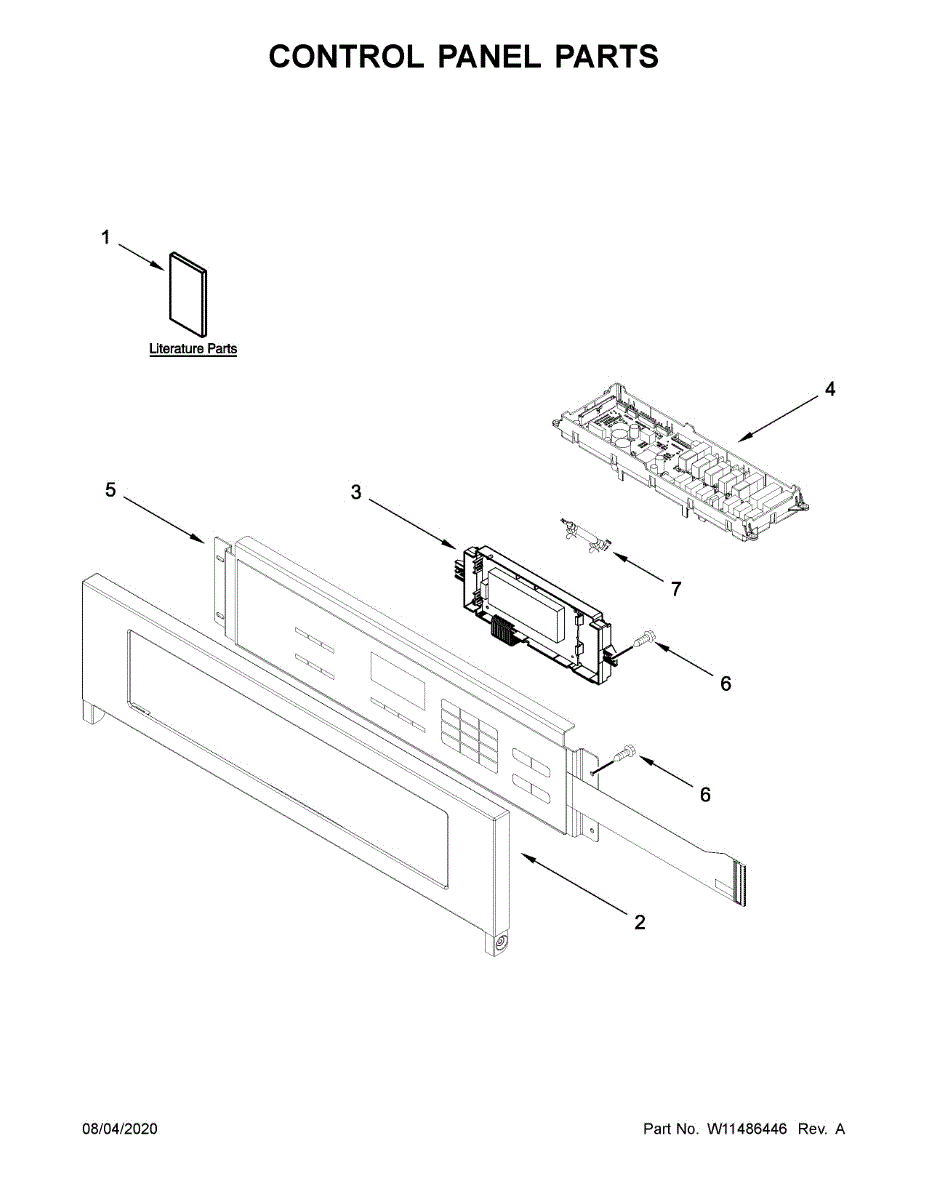 CONTROL PANEL PARTS

1

Literature Parts

4

5

3

7

6

6

2

08/04/2020

Part No. W11486446 Rev. A