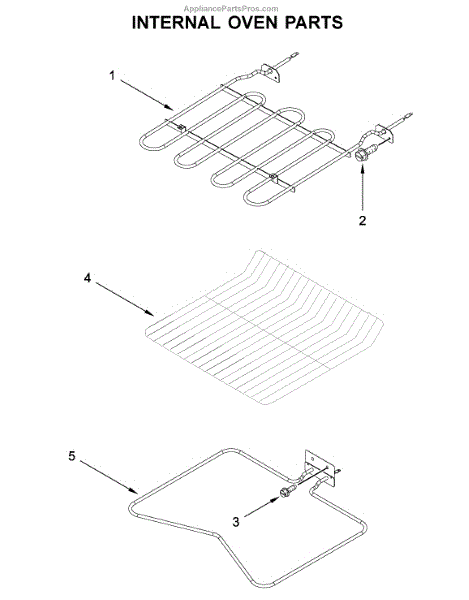 AppliancePartsPros.com
INTERNAL OVEN PARTS

1

2

4

5

3