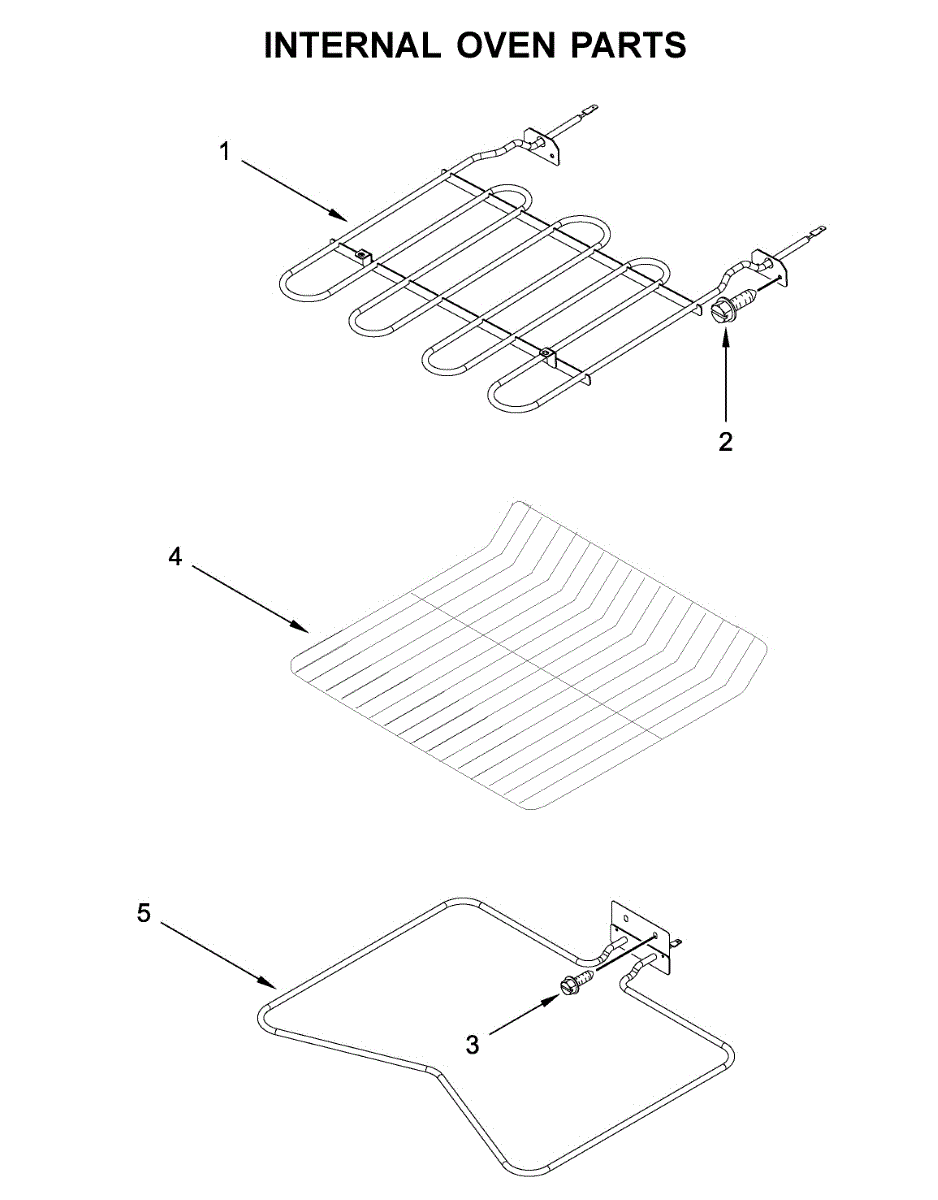 INTERNAL OVEN PARTS

1

2

4

5

3