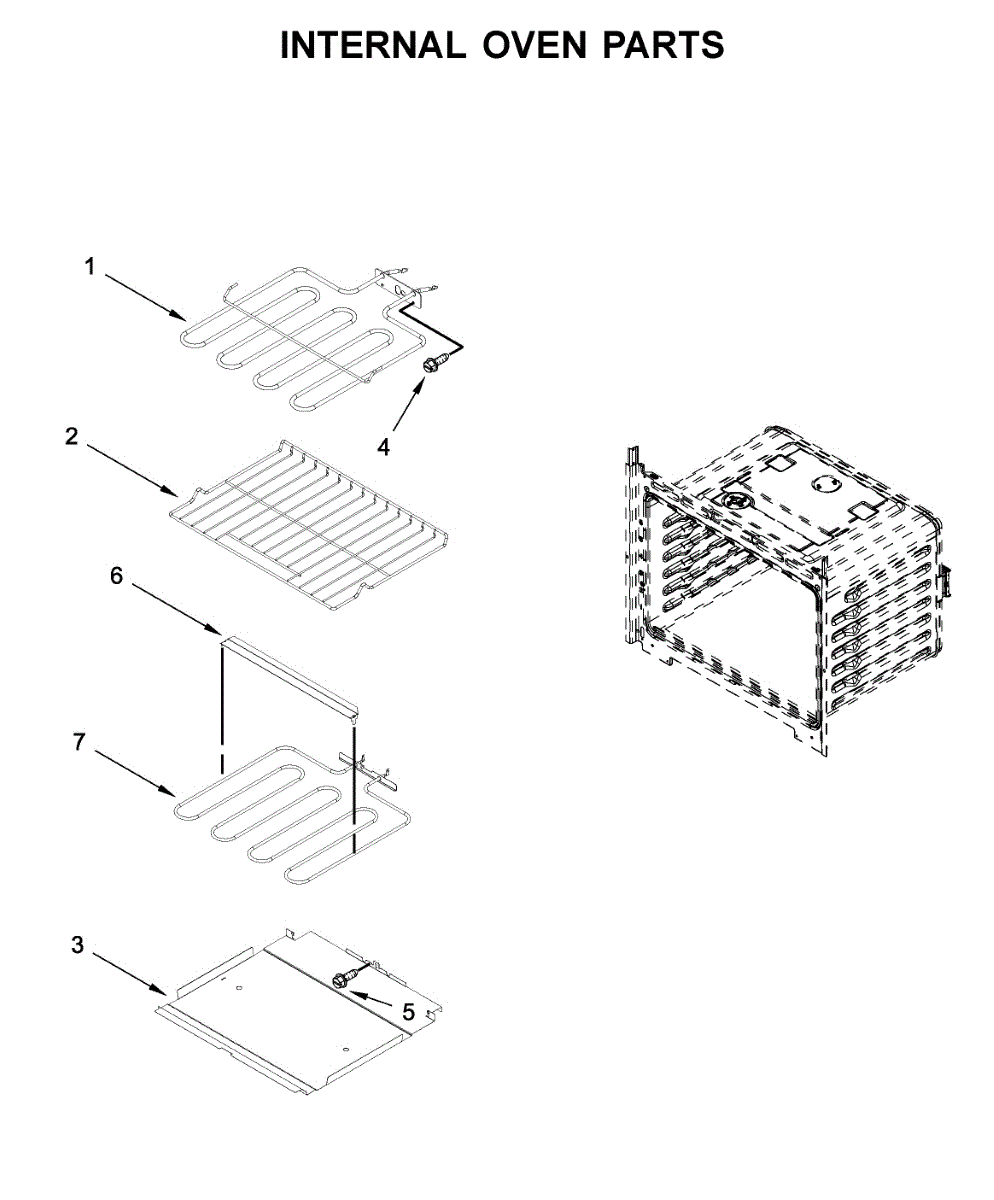 INTERNAL OVEN PARTS

1

4

2

6

7

3

5