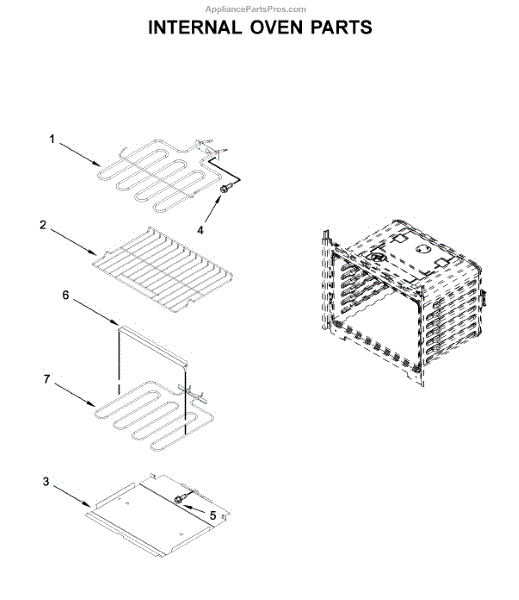 AppliancePartsPros.com

INTERNAL OVEN PARTS

1

4

2

6

7

3

5