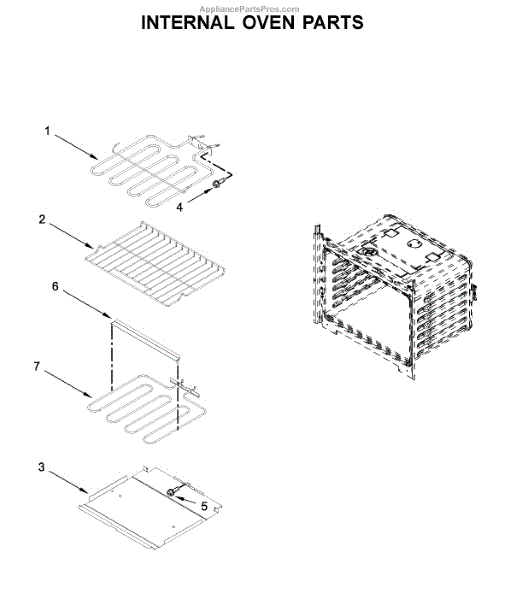 AppliancePartsPros.com
INTERNAL OVEN PARTS

1
4
2
6
7
3
5