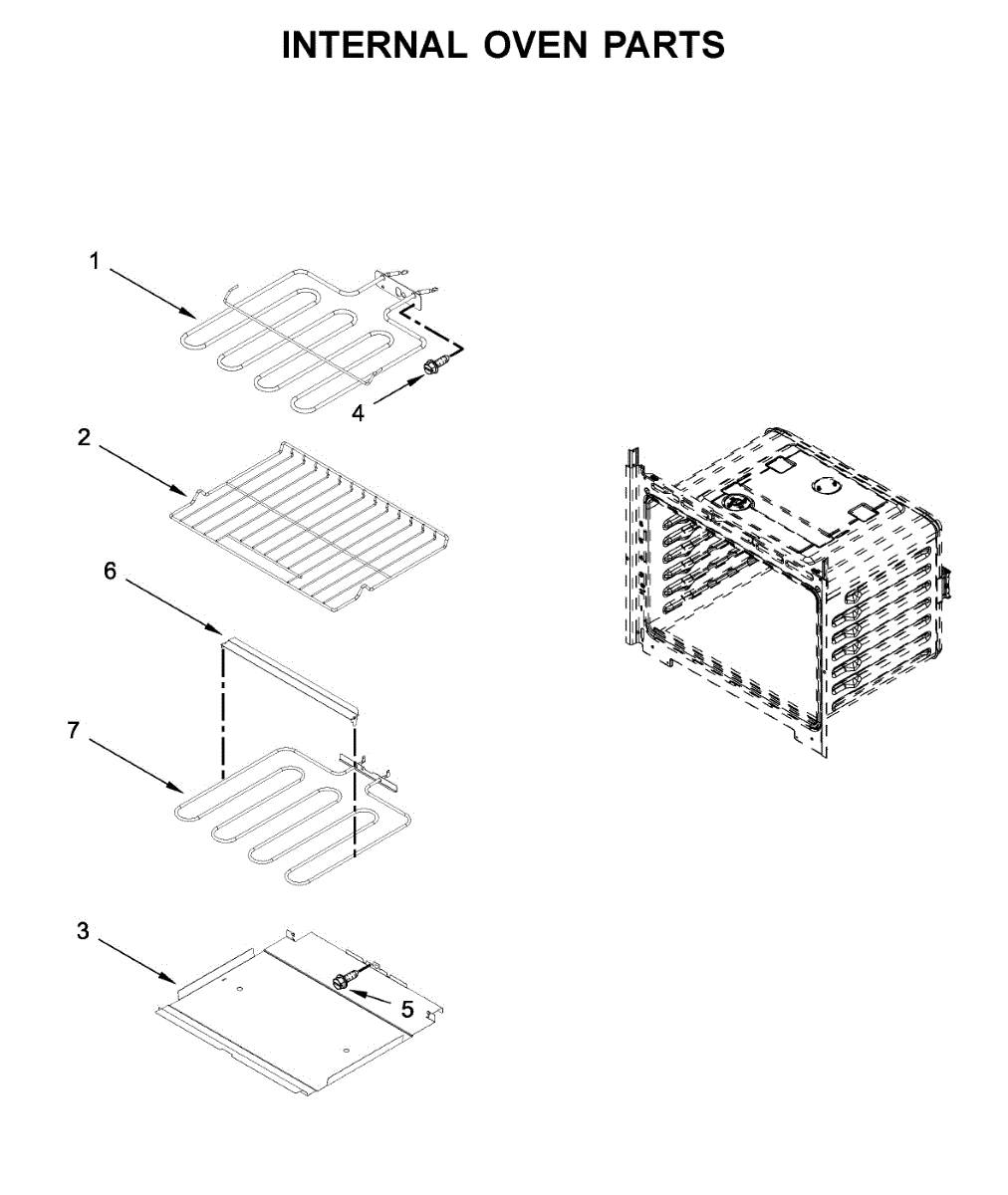 INTERNAL OVEN PARTS

1

4

2

6

7

3

5