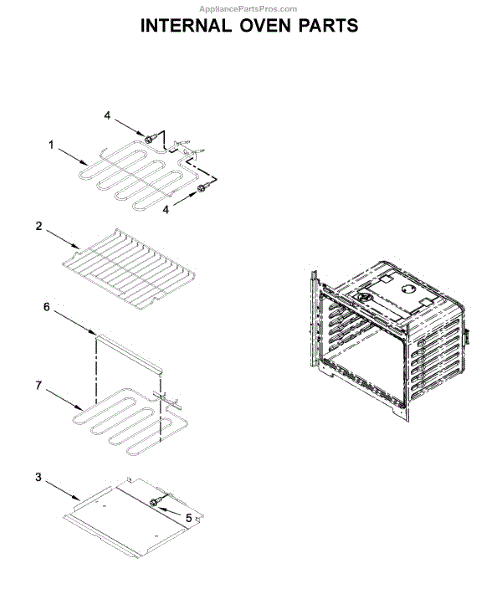 AppliancePartsPros.com

INTERNAL OVEN PARTS

4
1
4
2
6
7
3
5