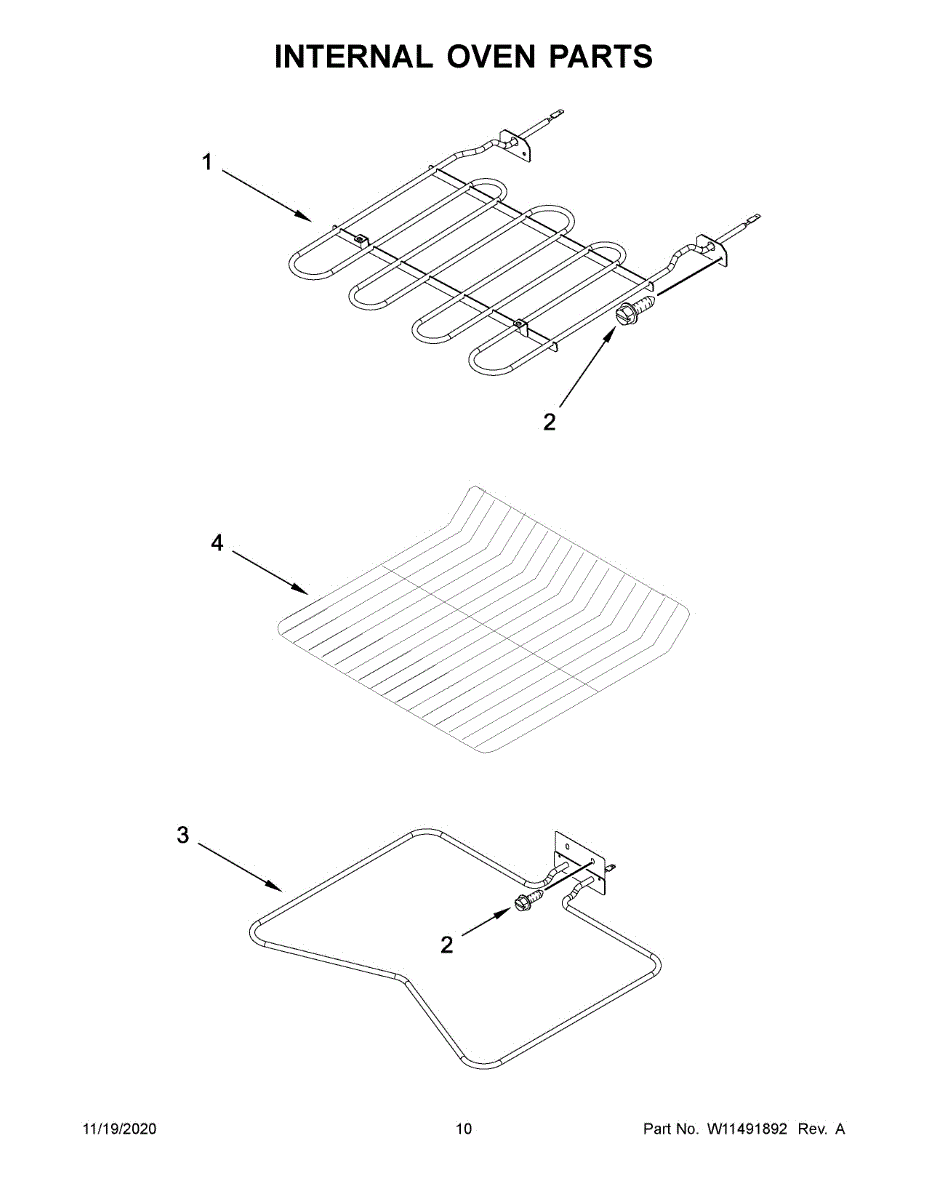 INTERNAL OVEN PARTS

1

2

4

3

2

11/19/2020

10

Part No. W11491892 Rev. A