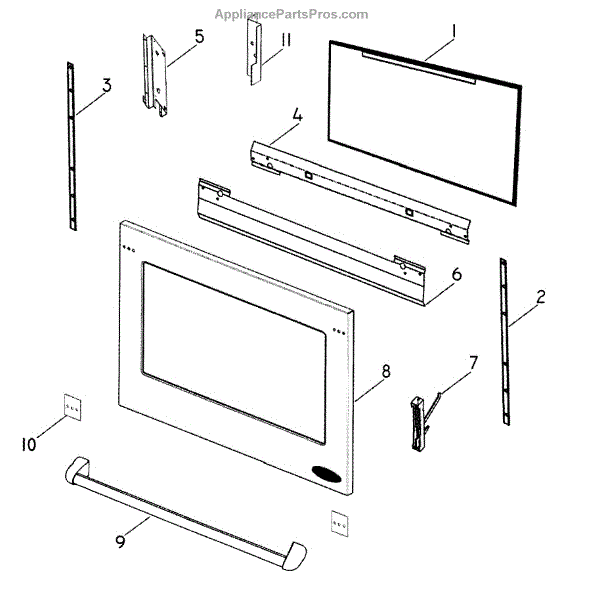 AppliancePartsPros.com

5
11
1
3
4
6
2
8
7
10
9