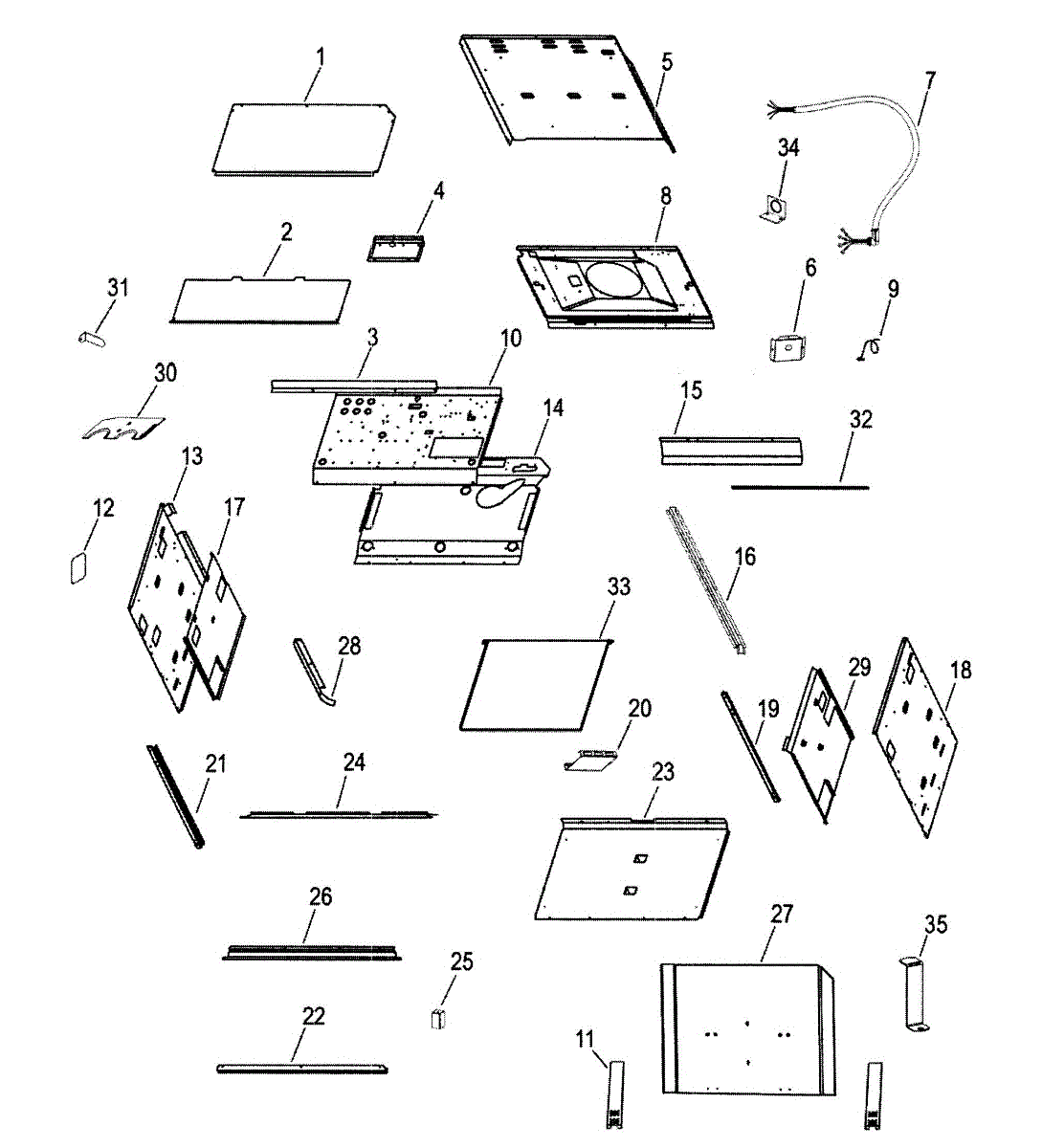 1
5
7
34
4
8
2
31
6
9
3
10
30
14
15
32
13
12
17
16
33
28
29
18
20
19
21
24
23
26
27
35
25
22
11