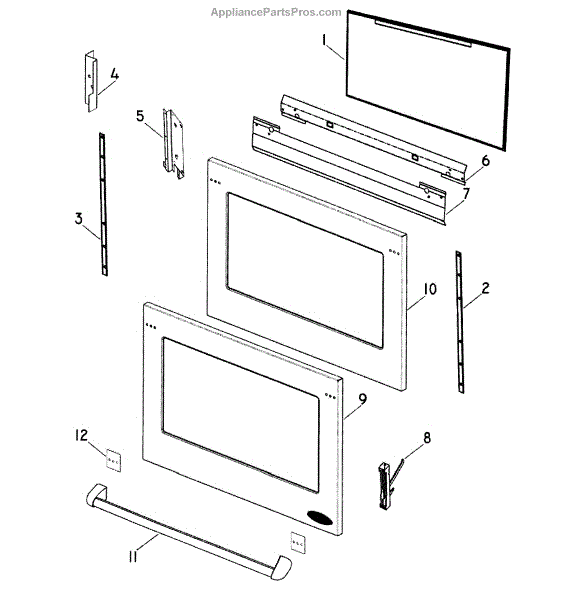 AppliancePartsPros.com

1
4
5
6
7
3
10
2
9
12
8
11