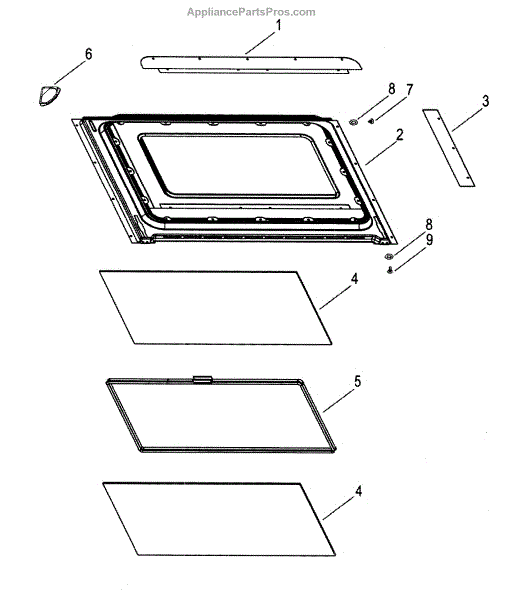 AppliancePartsPros.com

1
6
8
7
3
2
8
9
4
5
4