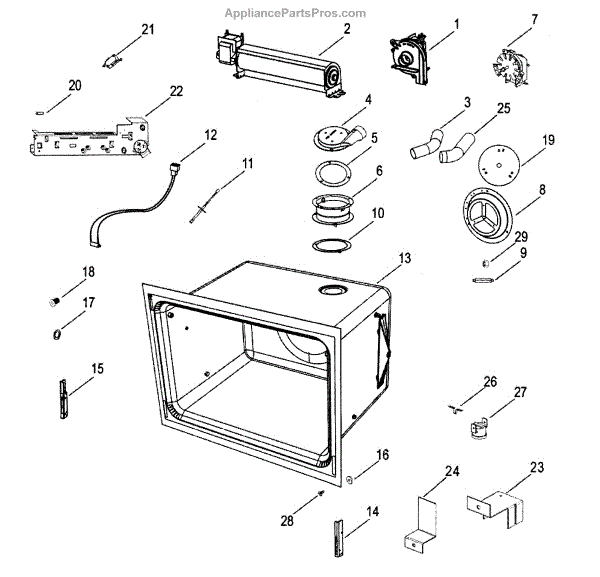 AppliancePartsPros.com

21
2
1
7
20
22
4
3
25
12
5
19
11
6
8
10
29
9
13
18
17
15
26
27
16
24
23
28
14