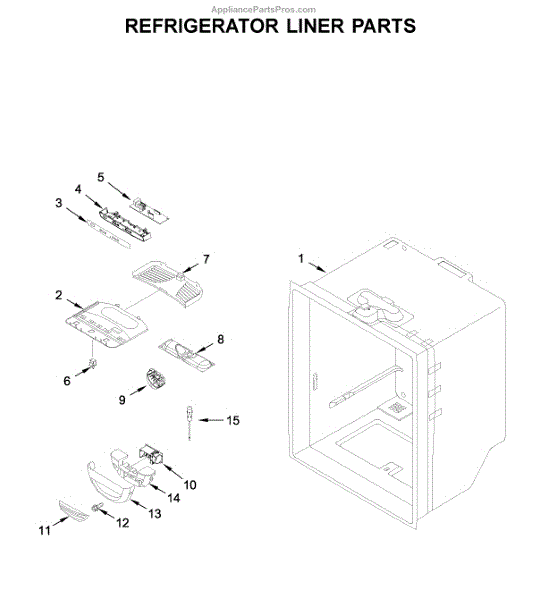 AppliancePartsPros.com
REFRIGERATOR LINER PARTS

5
4
3
7
1
2
8
6
9
15
10
14
13
12
11