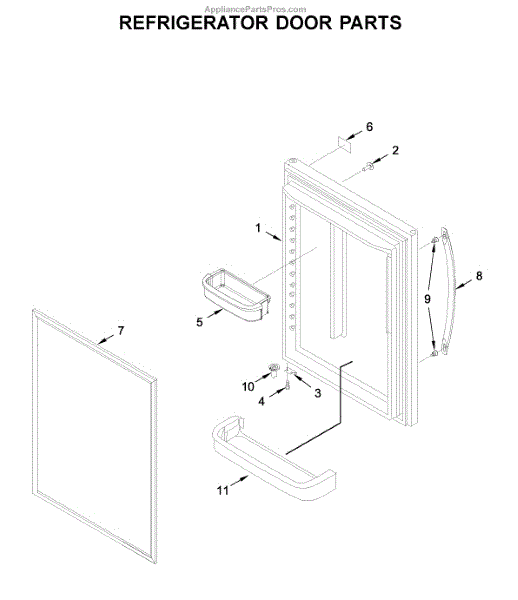 AppliancePartsPros.com
REFRIGERATOR DOOR PARTS

6
2
1
8
9
5
7
10
3
4
11