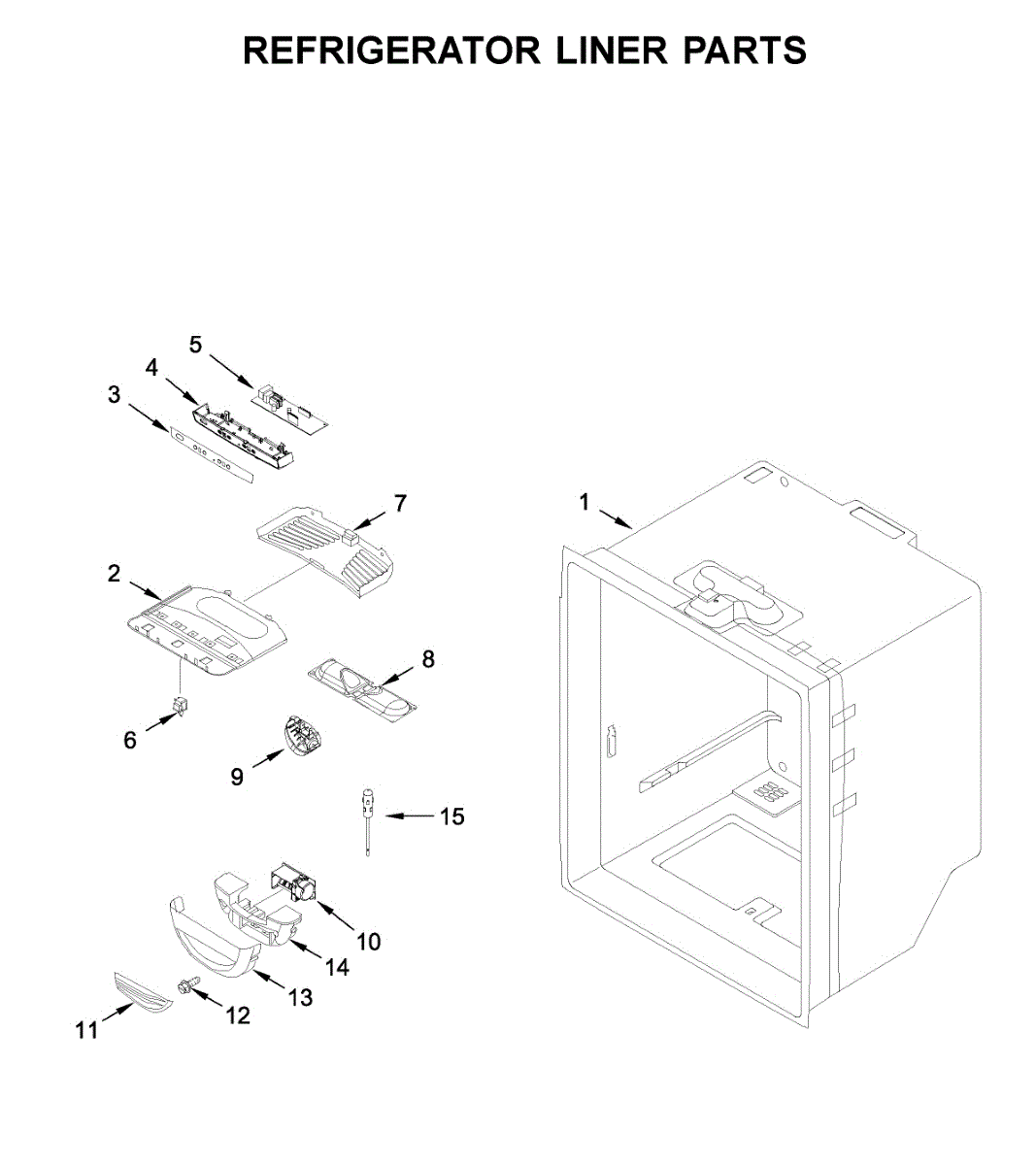 REFRIGERATOR LINER PARTS

5
4
3
7
1
2
8
6
9
15
10
14
13
12
11