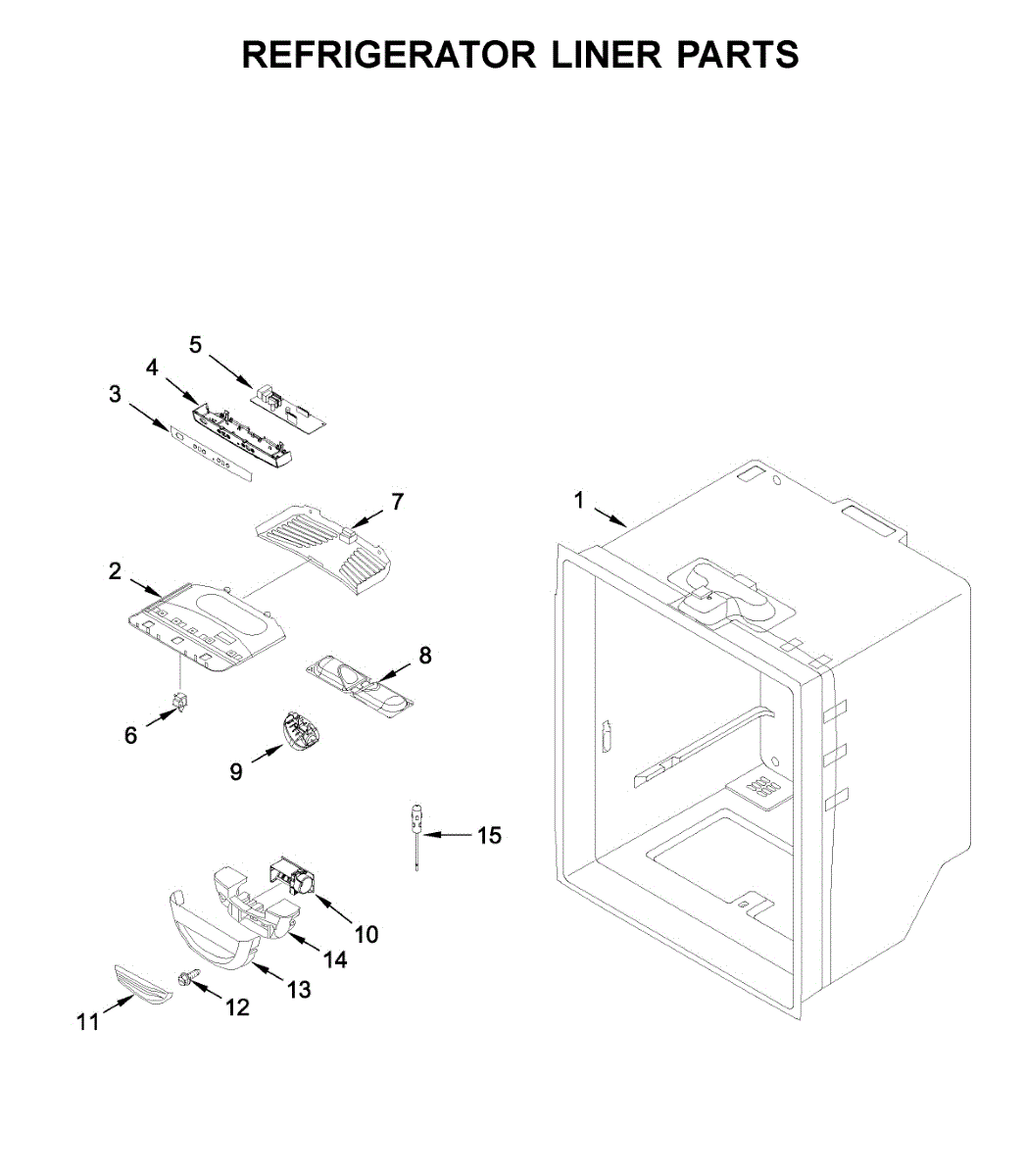 REFRIGERATOR LINER PARTS

5
4
3
7
1
2
8
6
9
15
10
14
13
12
11