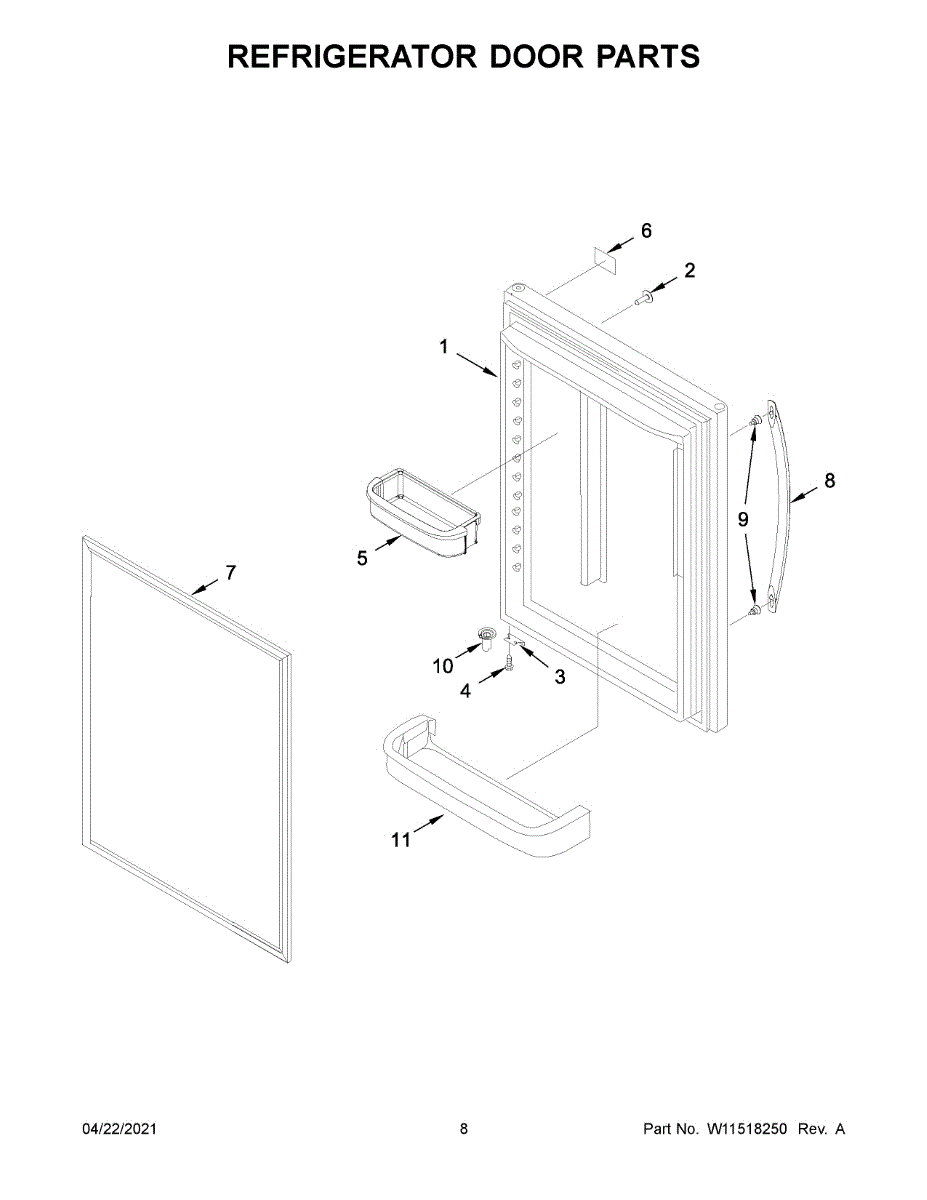 REFRIGERATOR DOOR PARTS

6
2
1
8
9
5
7
10
3
4
11

04/22/2021 8 Part No. W11518250 Rev. A