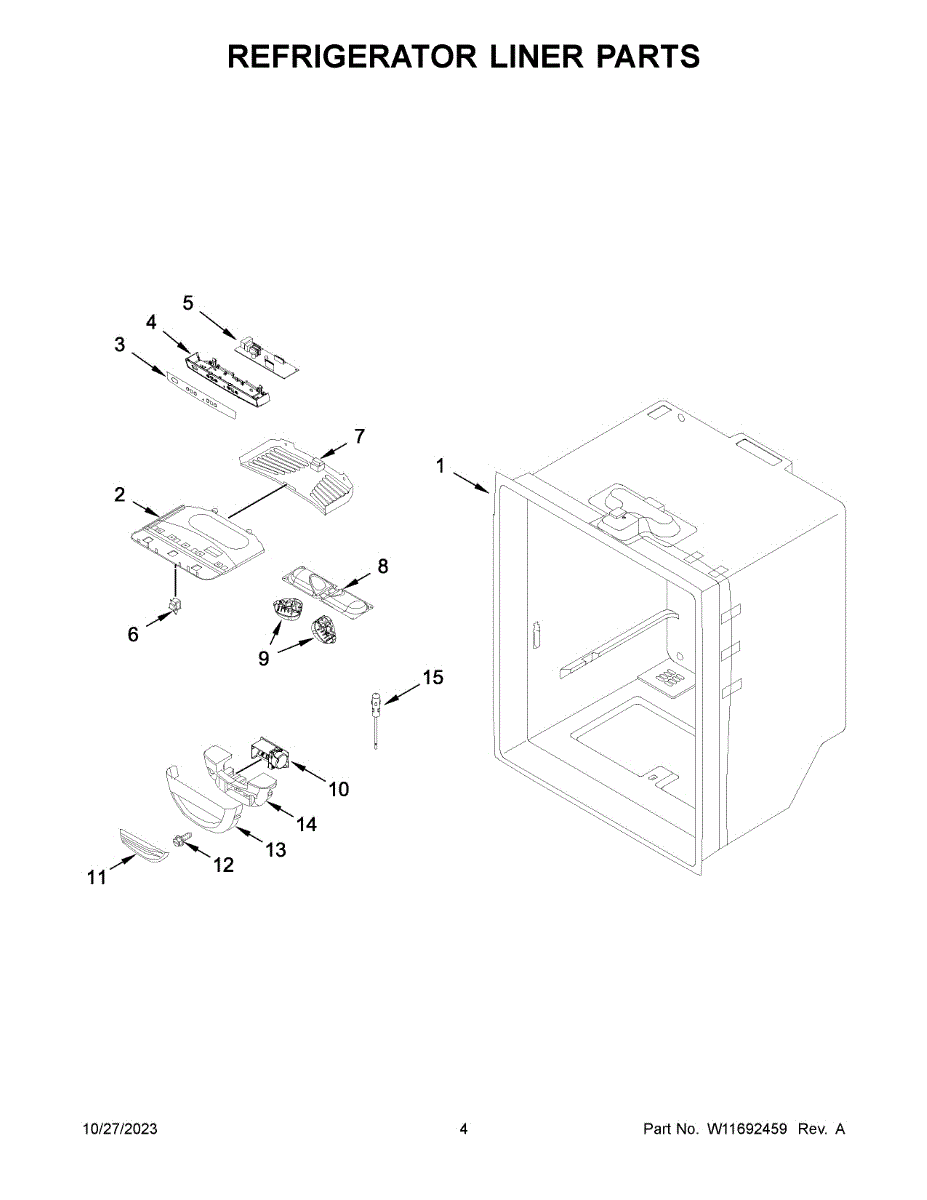 REFRIGERATOR LINER PARTS

5
4
3
7
1
2
8
6
9
15
10
14
13
12
11

10/27/2023

4

Part No. W11692459 Rev. A