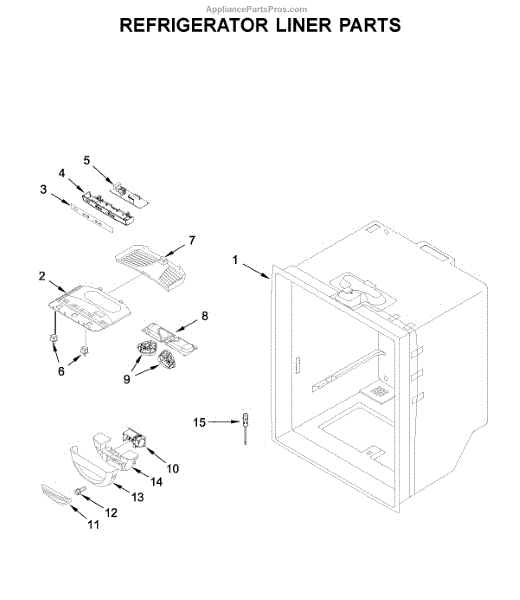 AppliancePartsPros.com
REFRIGERATOR LINER PARTS

5
4
3
7
1
2
8
6
9
15
10
14
13
12
11