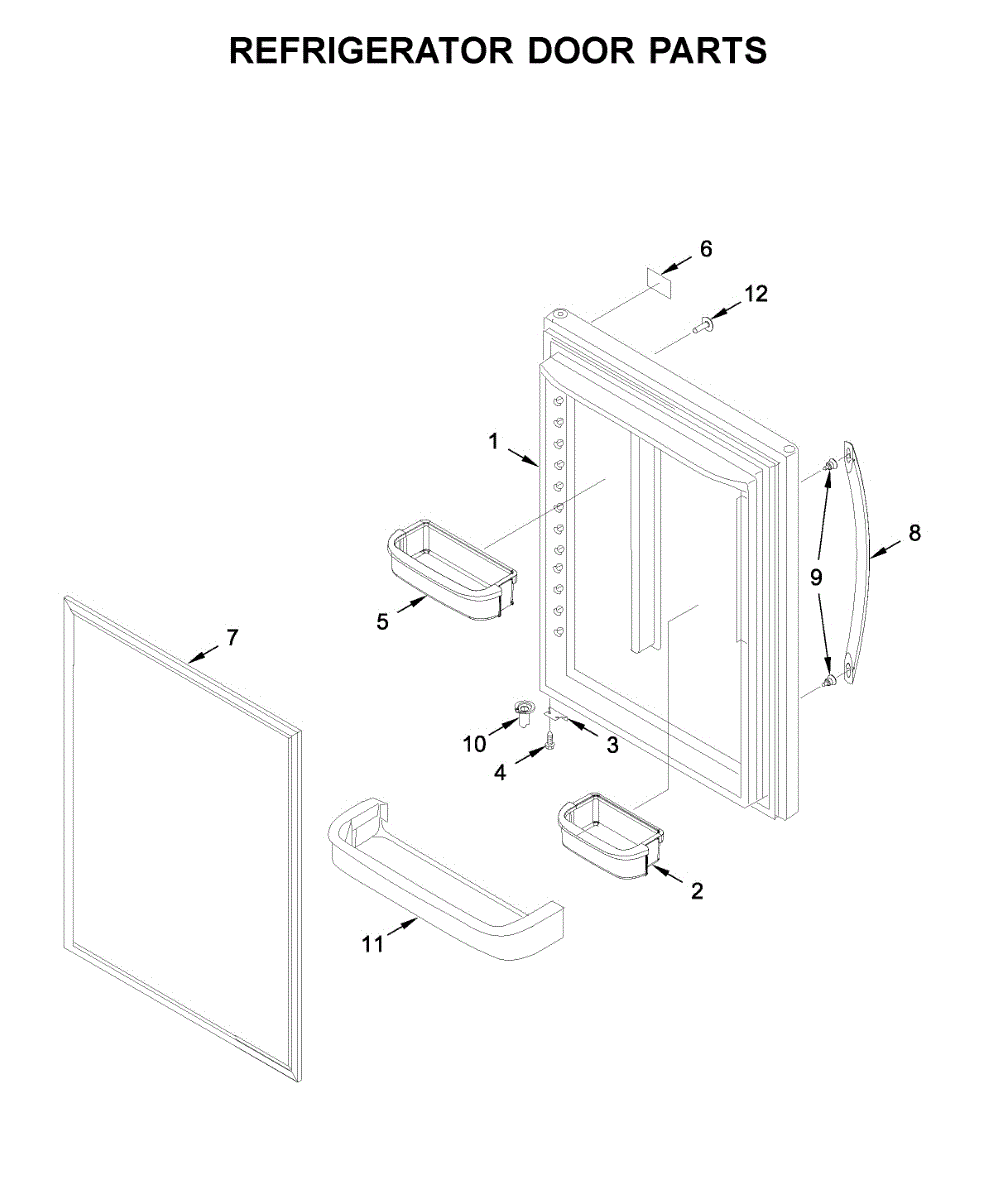 REFRIGERATOR DOOR PARTS

6
12
1
8
9
5
7
10
3
4
2
11