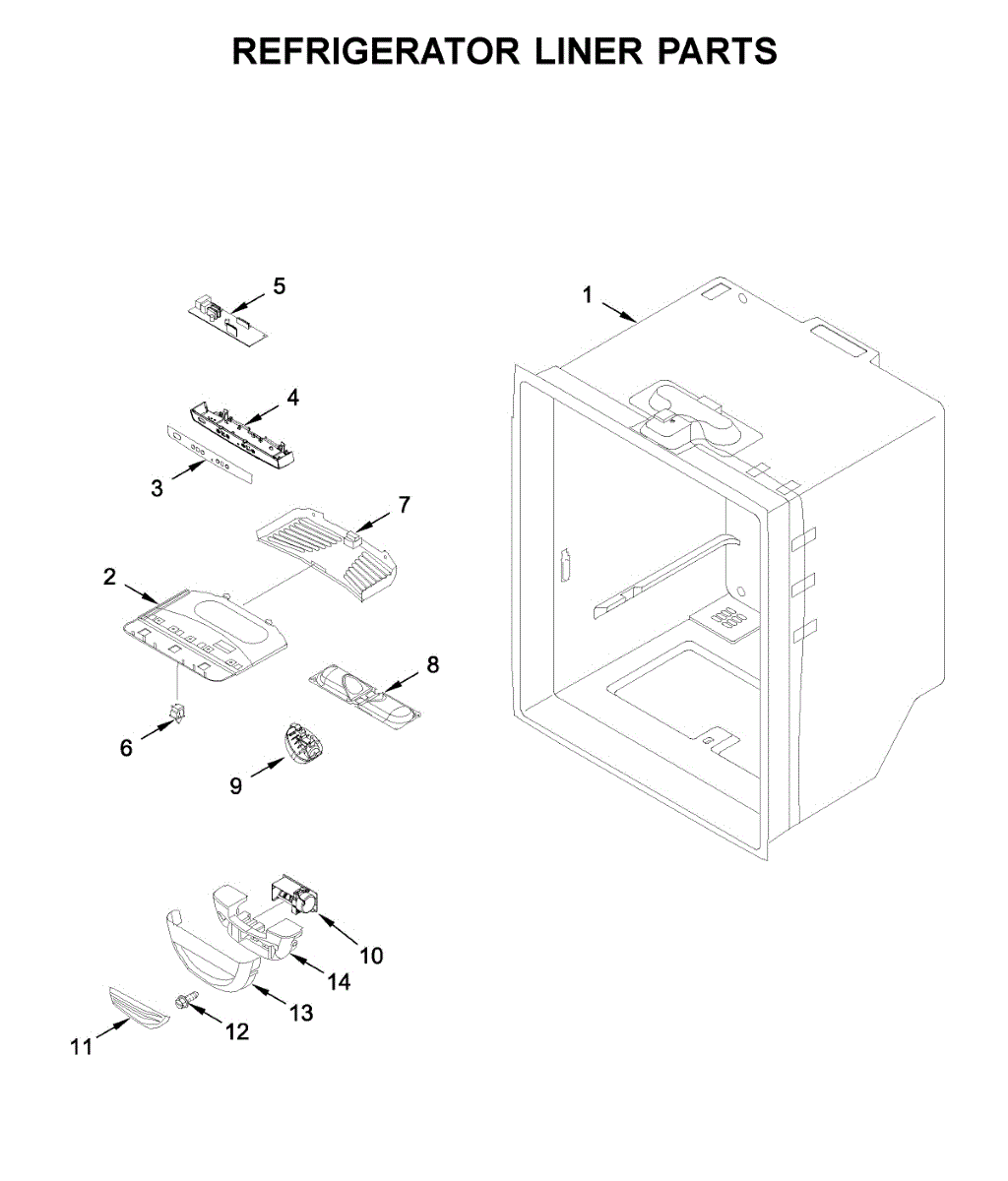 REFRIGERATOR LINER PARTS

5
1
4
3
7
2
8
6
9
10
14
13
12
11