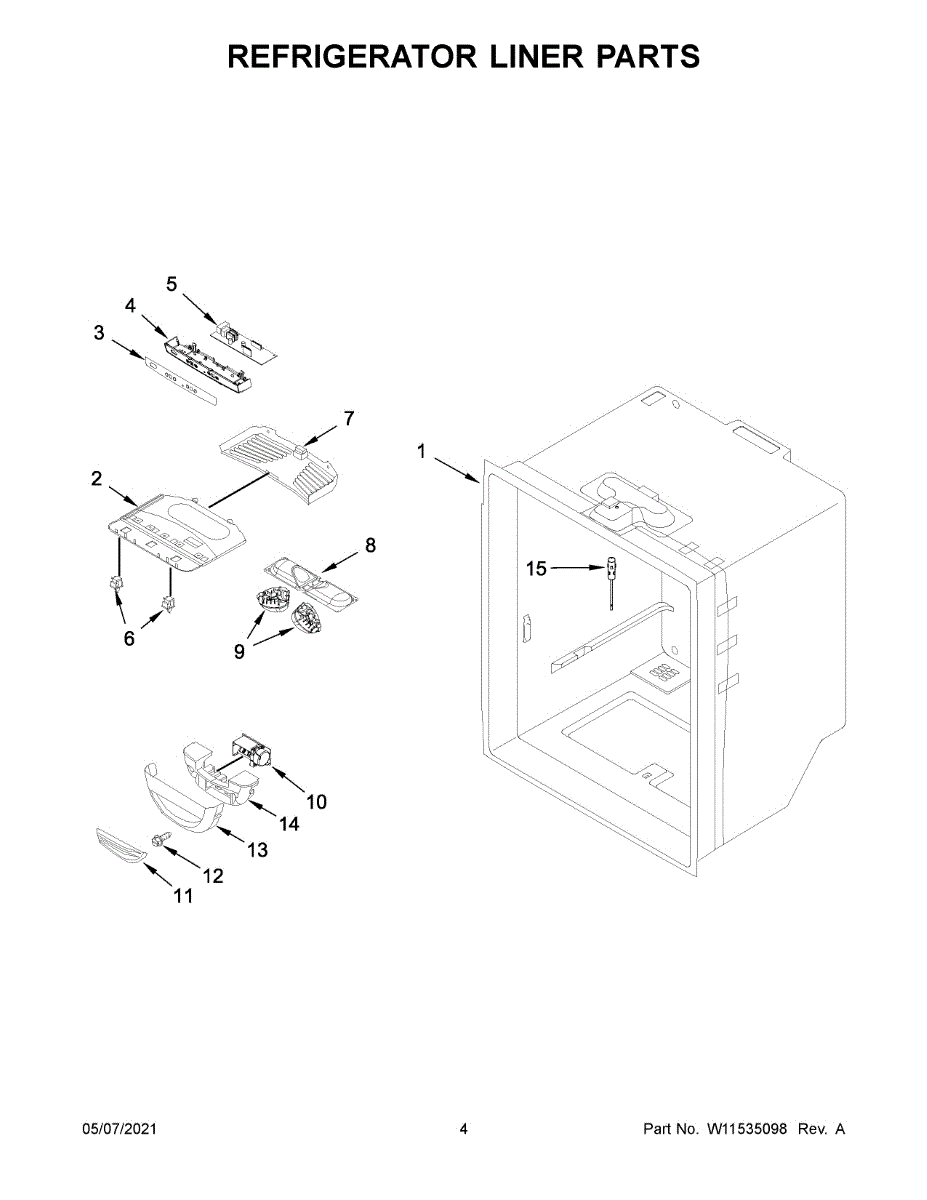 REFRIGERATOR LINER PARTS

5
4
3
7
1
2
8
15
6
9
10
14
13
12
11

05/07/2021

4

Part No. W11535098 Rev. A