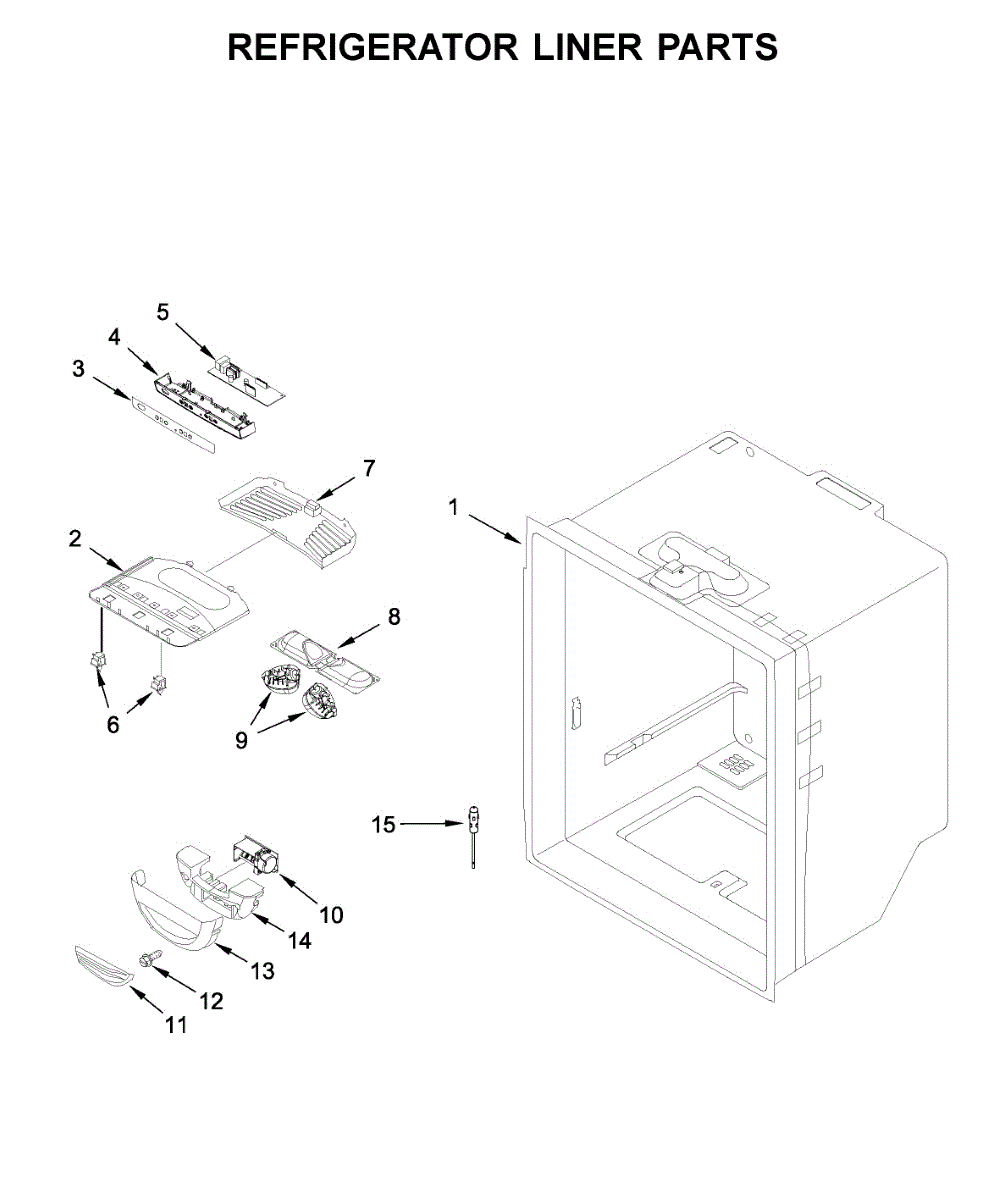 REFRIGERATOR LINER PARTS

5
4
3
7
1
2
8
6
9
15
10
14
13
12
11