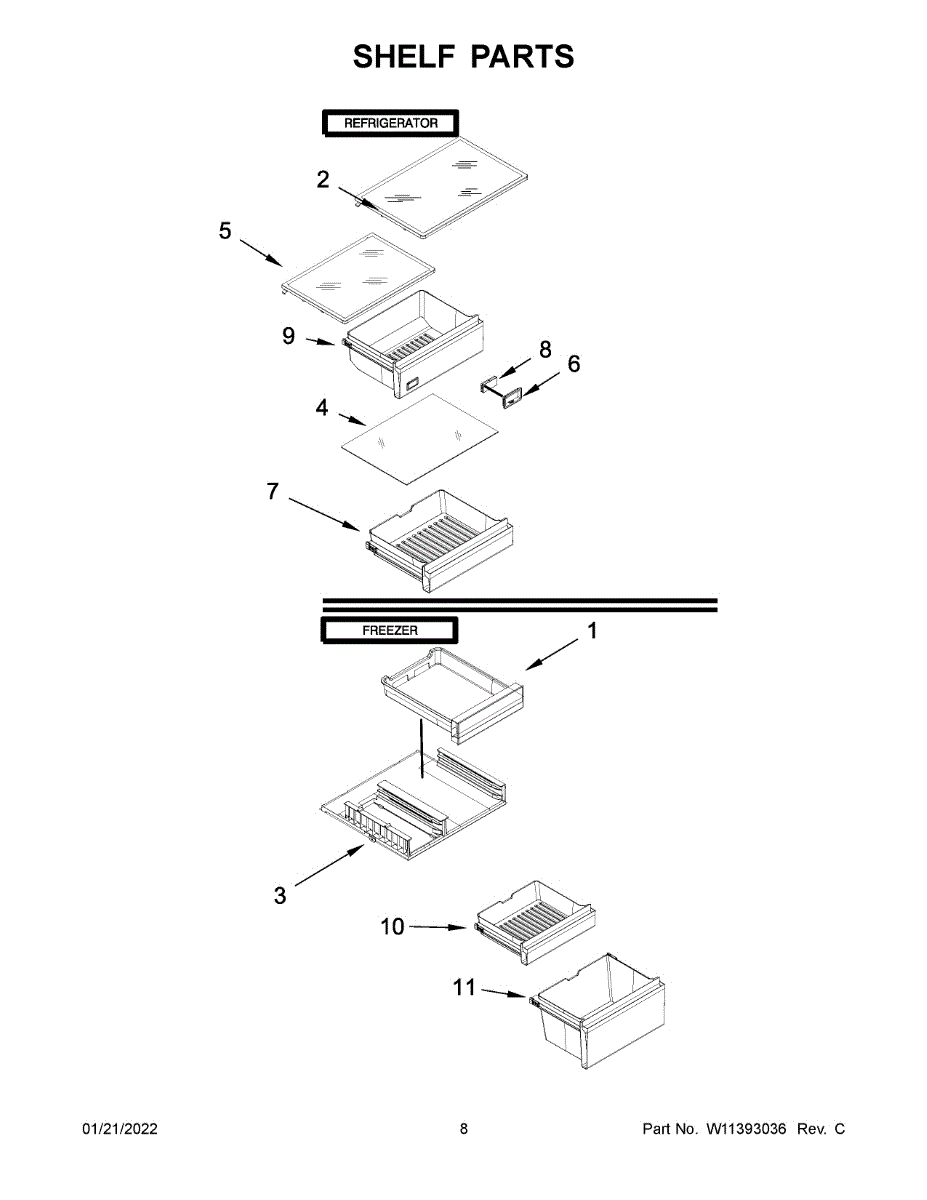 SHELF PARTS

REFRIGERATOR

2

5

9

8

6

4

7

FREEZER

1

3

10

11

01/21/2022

8

Part No. W11393036 Rev. C