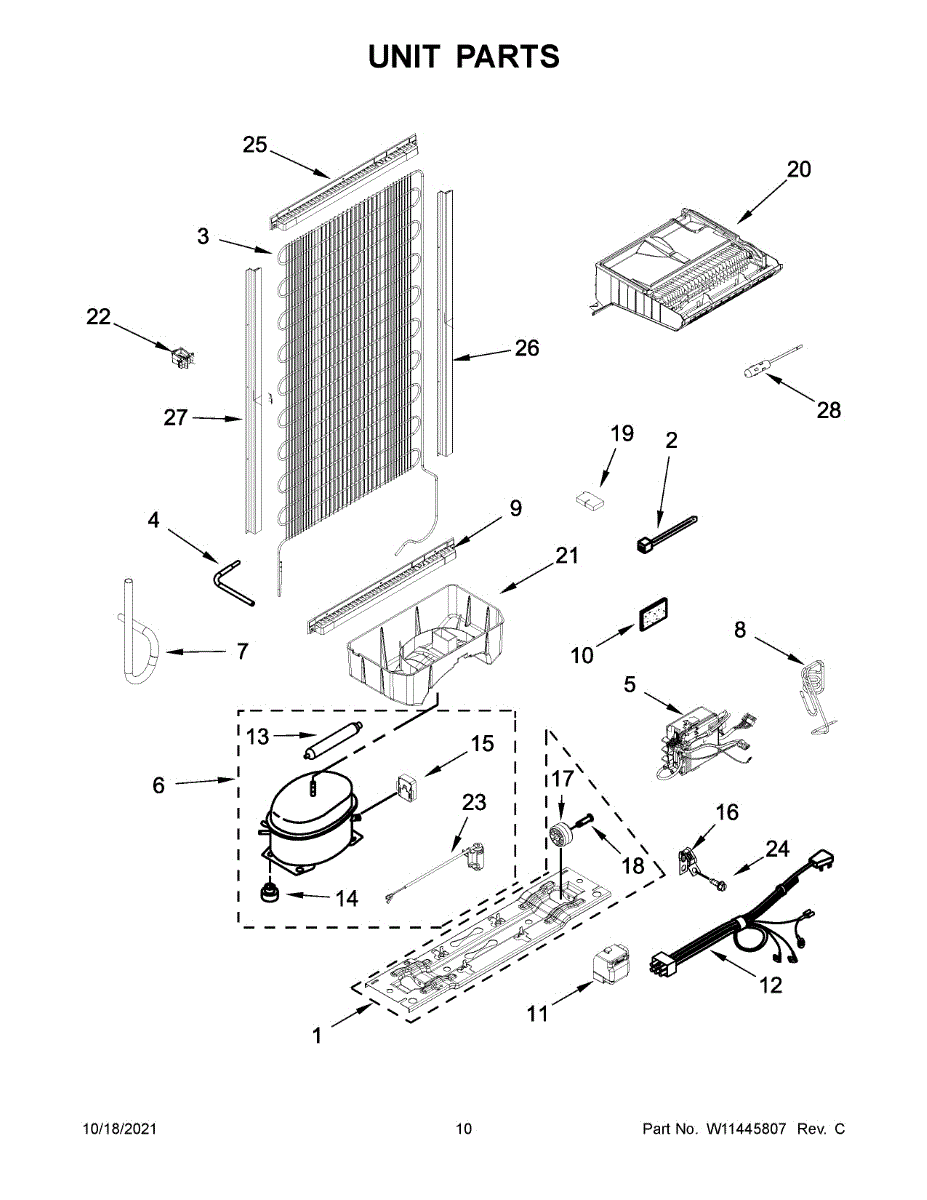 UNIT PARTS

25
20
3
22
26
27
28
19
2
4
9
21
7
10
8
5
13
15
6
17
23
18
16
24
14
12
11
1

10/18/2021 10 Part No. W11445807 Rev. C