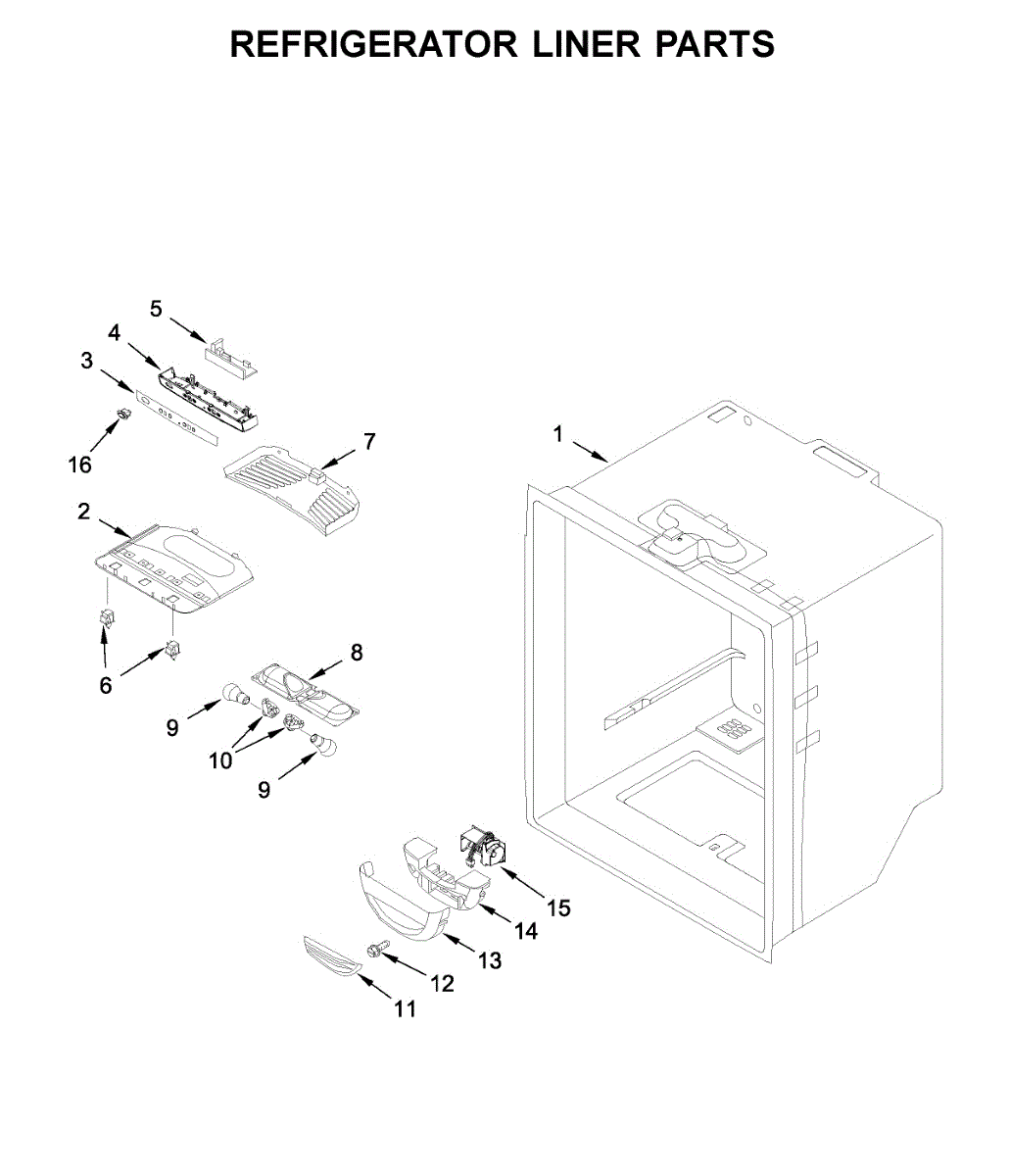 REFRIGERATOR LINER PARTS

5
4
3
16
7
1
2
6
8
9
10
9
15
14
13
12
11