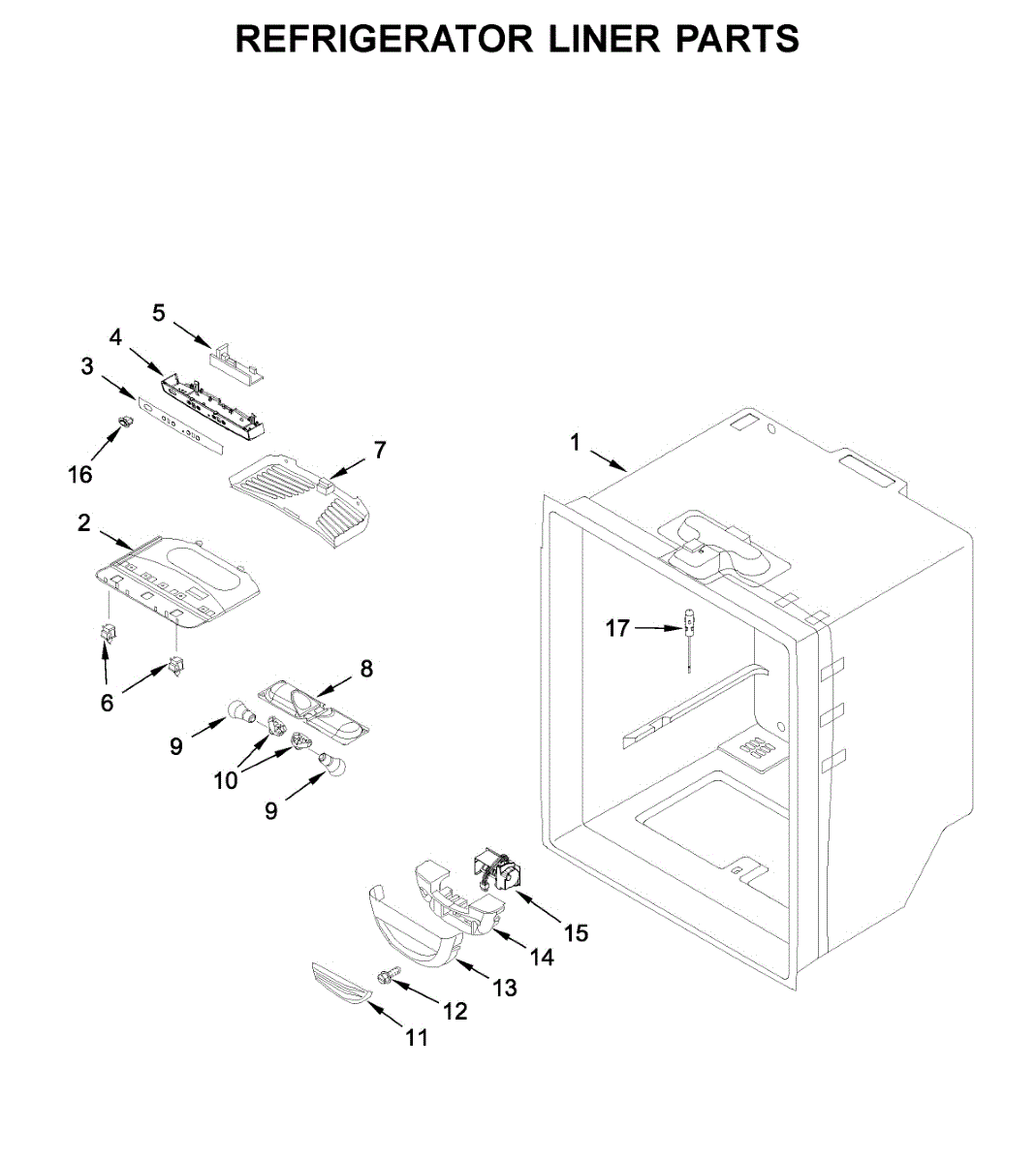 REFRIGERATOR LINER PARTS

5
4
3
16
7
1
2
17
6
8
9
10
9
15
14
13
12
11