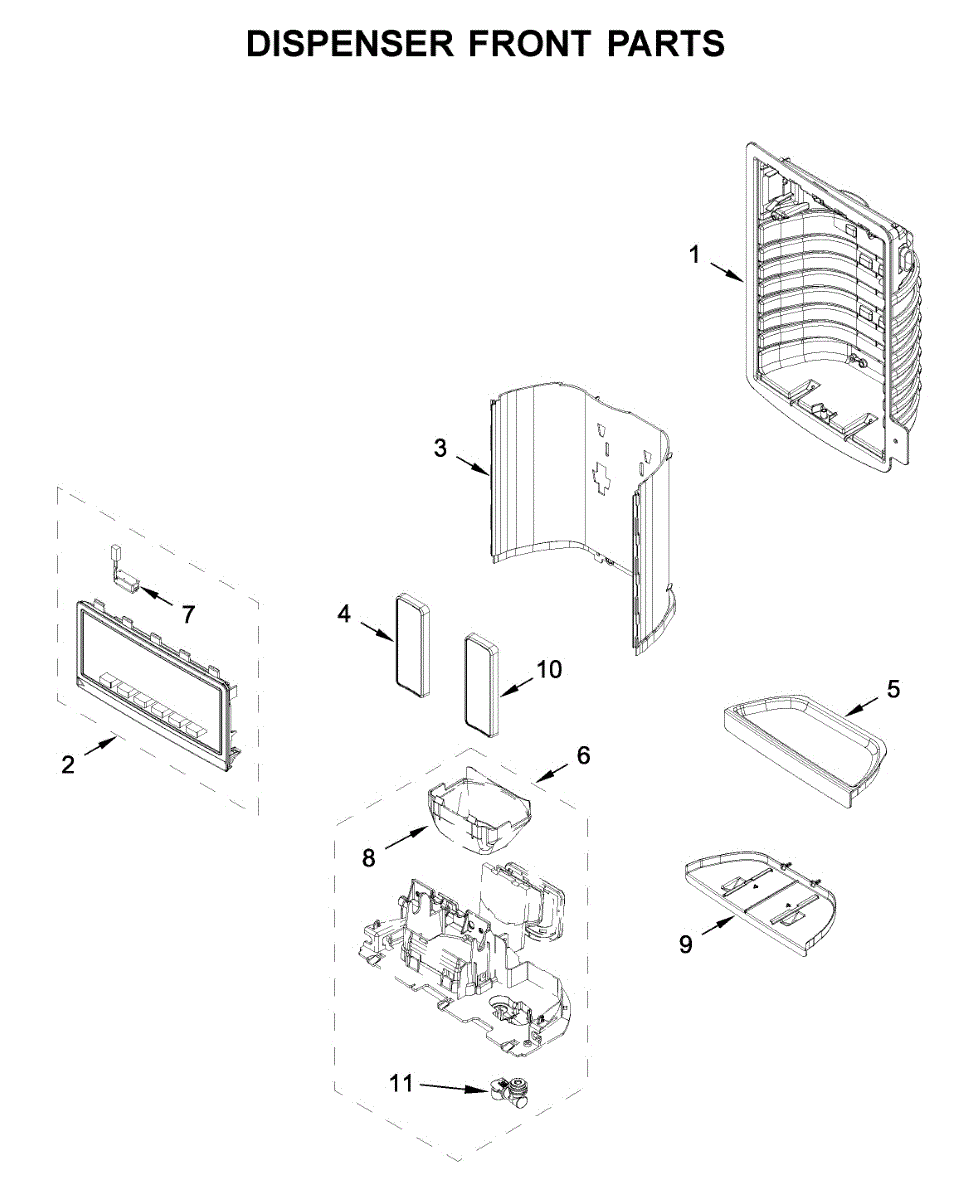 DISPENSER FRONT PARTS

1

3

7

4

10

5

2

6

8

9

11