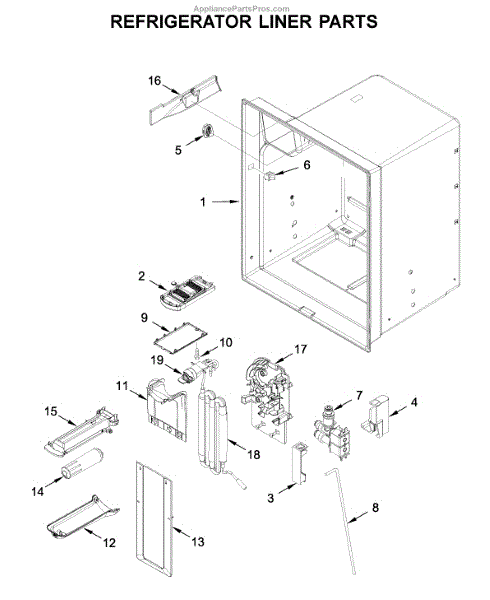 AppliancePartsPros.com
REFRIGERATOR LINER PARTS

16
5
6
1
2
9
10
19
17
11
7
4
15
18
14
3
8
12
13