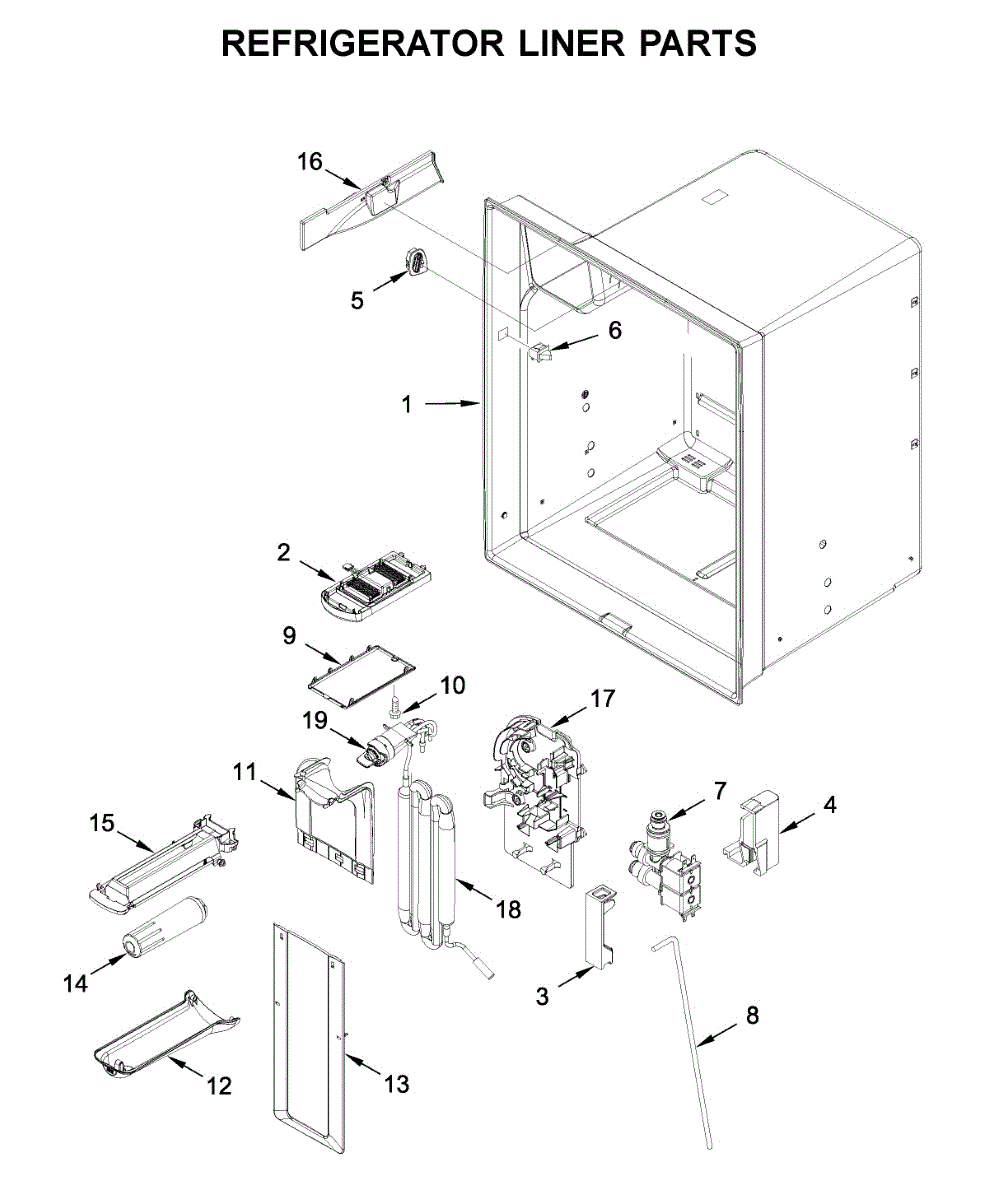 REFRIGERATOR LINER PARTS

16
5
6
1
2
9
10
19
17
11
7
4
15
18
14
3
8
12
13