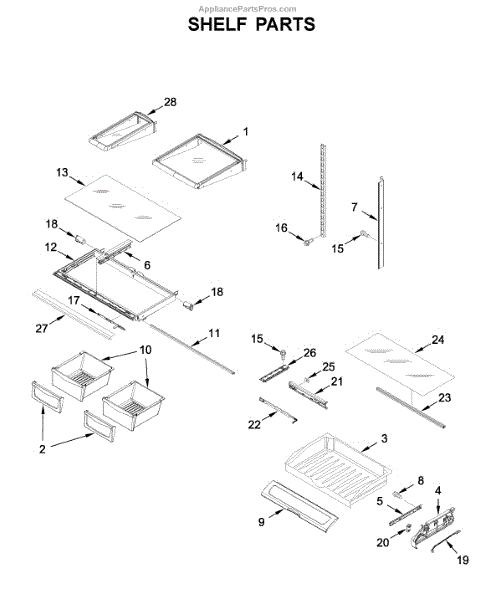 AppliancePartsPros.com
SHELF PARTS

28
1
13
14
7
18
16
15
12
6
18
17
27
11
15
26
24
10
25
21
23
22
2
3
8
4
5
9
20
19