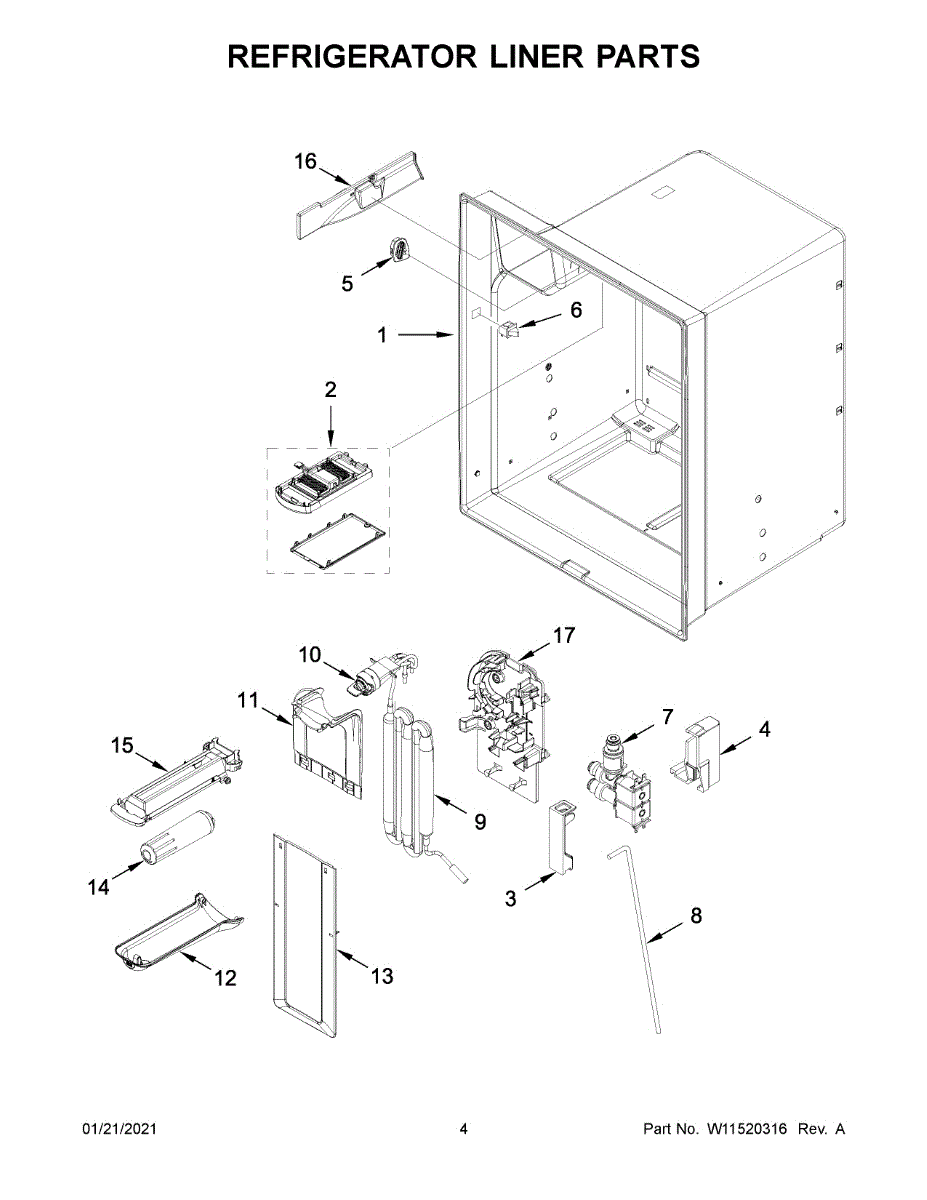 REFRIGERATOR LINER PARTS

16
5
6
1
2
10
17
11
7
4
15
9
14
3
8
12
13

01/21/2021

4

Part No. W11520316 Rev. A