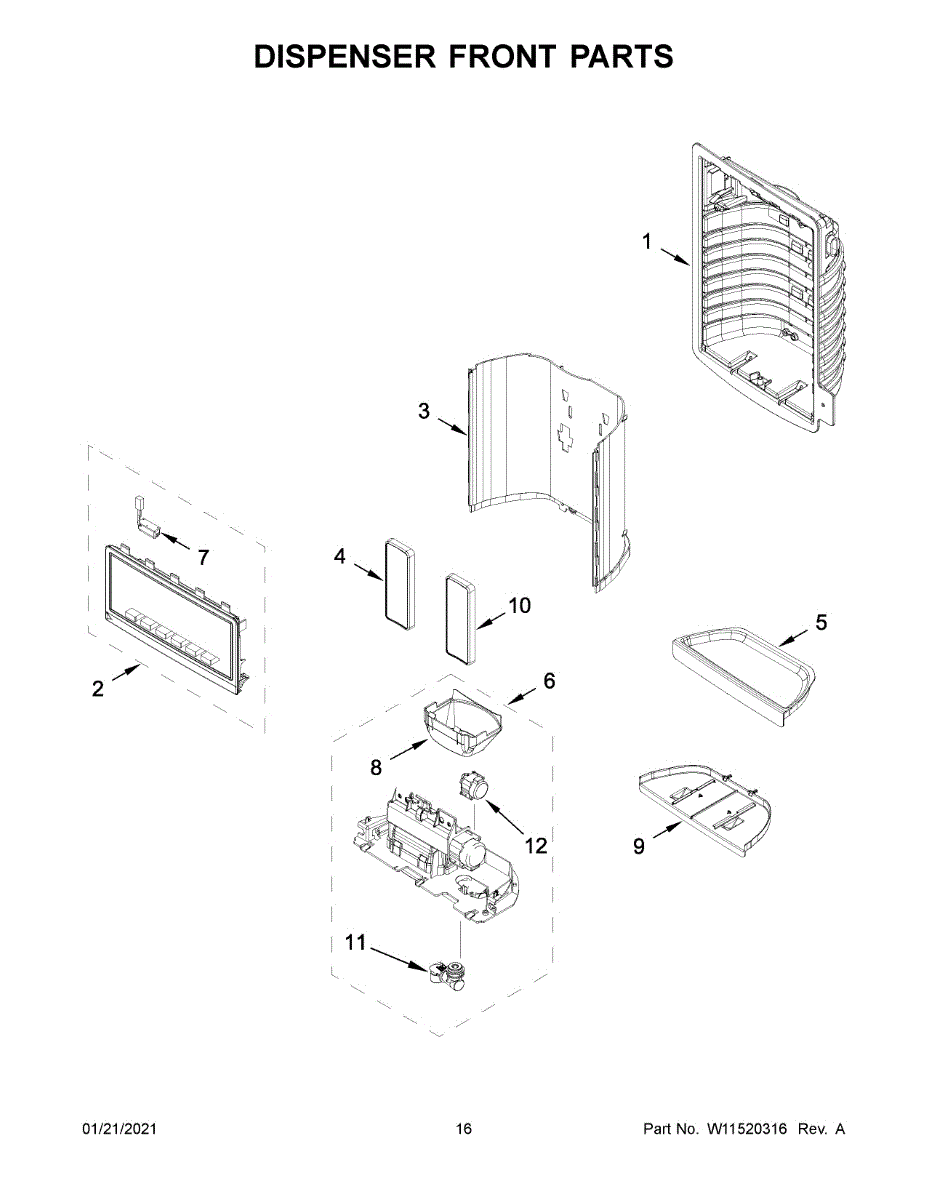 DISPENSER FRONT PARTS

1

3

7

4

10

5

2

6

8

12

9

11

01/21/2021

16

Part No. W11520316 Rev. A