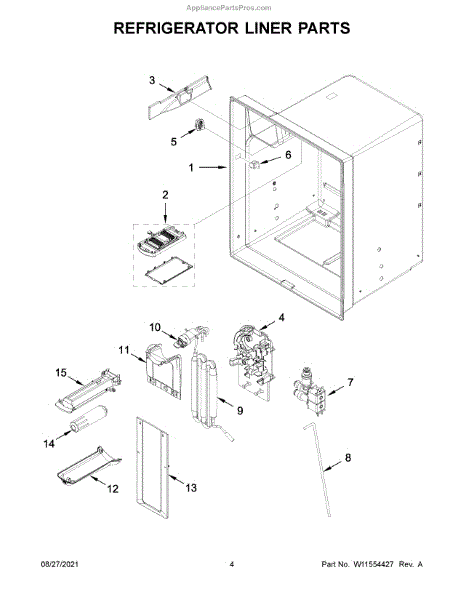 AppliancePartsPros.com

REFRIGERATOR LINER PARTS

3

5

6

1

2

10

4

11

15

7

9

14

8

12

13

08/27/2021

4

Part No. W11554427 Rev. A