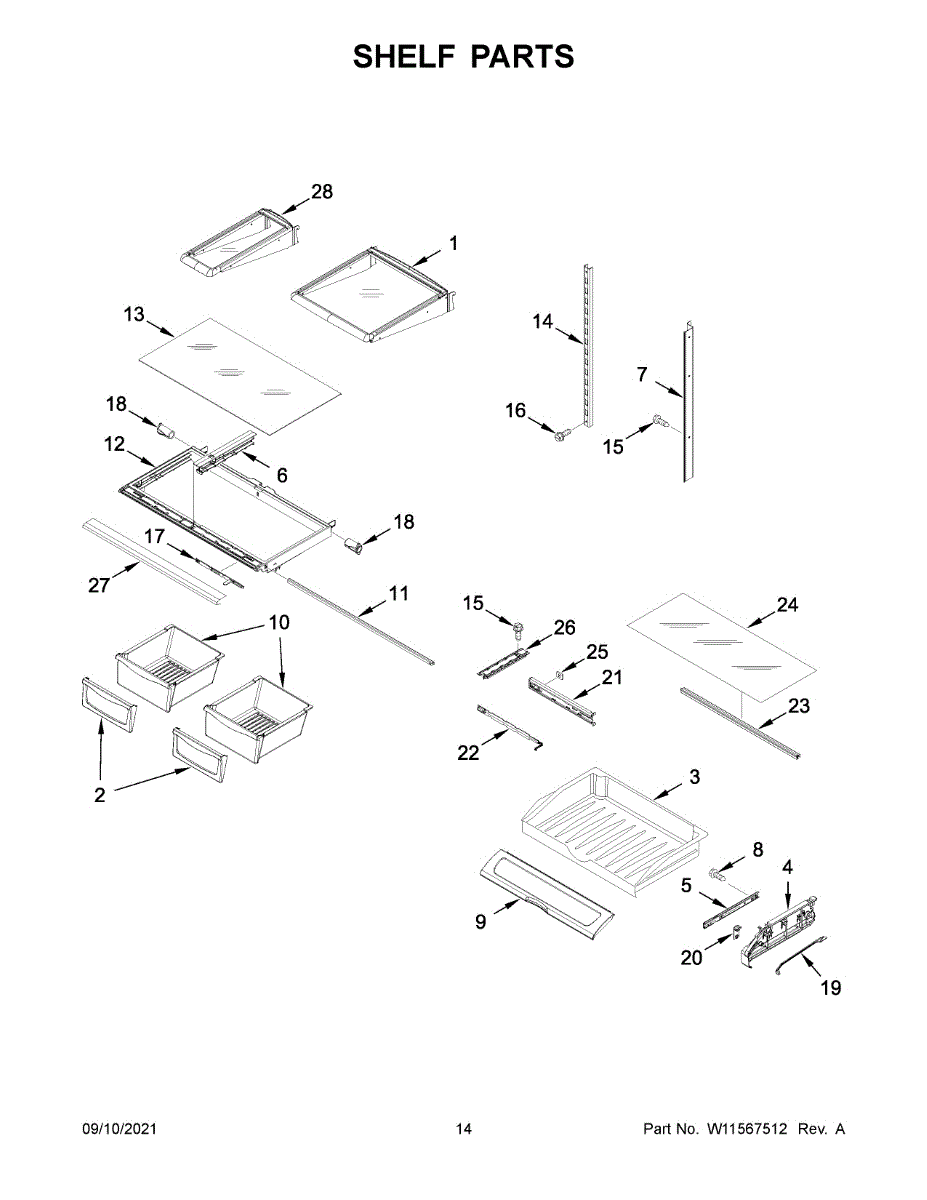 SHELF PARTS

28
1
13
14
7
18
16
15
12
6
18
17
27
11
15
26
24
10
25
21
23
22
2
3
8
4
5
9
20
19

09/10/2021
14
Part No. W11567512 Rev. A