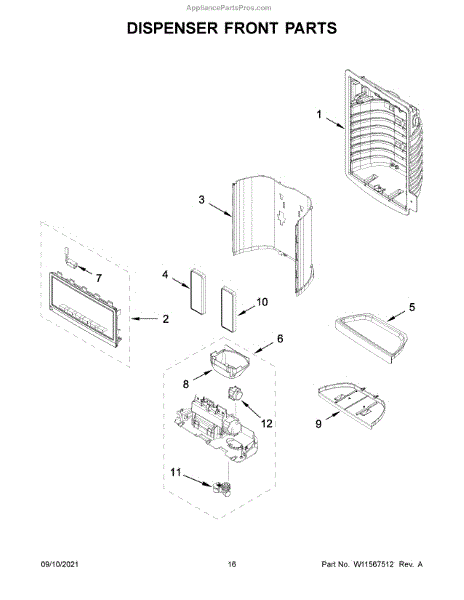 AppliancePartsPros.com

DISPENSER FRONT PARTS

1

3

7

4

10

2

5

6

8

12

9

11

09/10/2021

16

Part No. W11567512 Rev. A