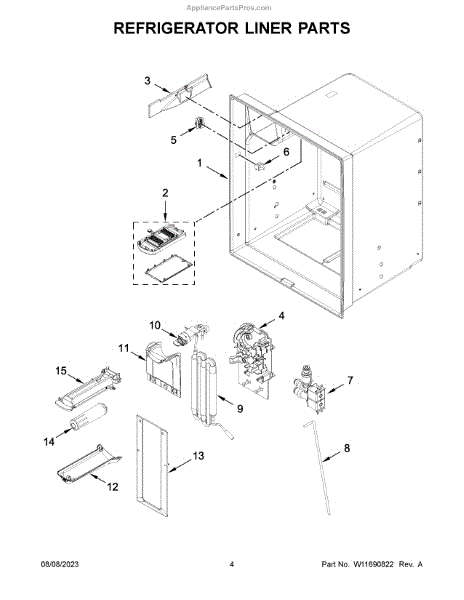 AppliancePartsPros.com

REFRIGERATOR LINER PARTS

3

5

6

1

2

10

4

11

15

7

9

14

8

13

12

08/08/2023

4

Part No. W11690822 Rev. A